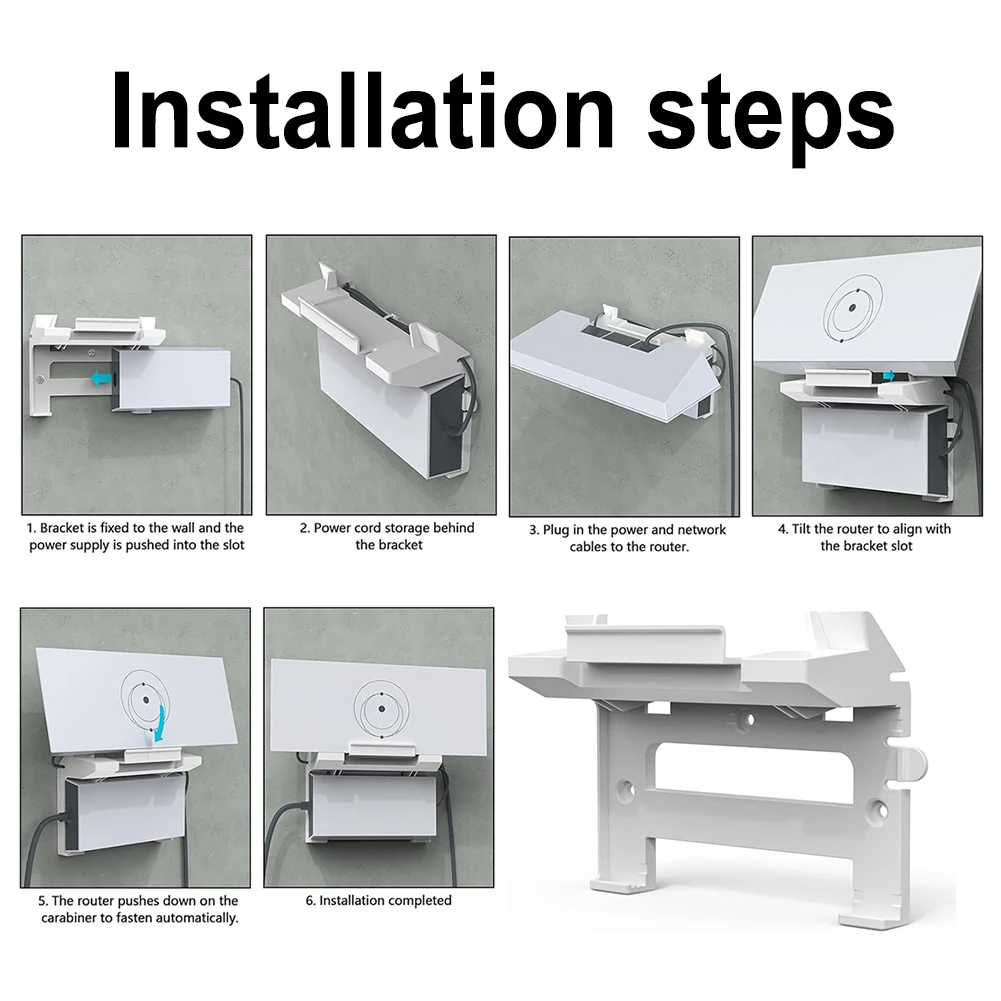 Installation steps

1. Bracket is fixed to the wall and the power supply is pushed into the slot

2. Power cord storage behind the bracket

3. Plug in the power and network cables to the router.

4. Tilt the router to align with the bracket slot

5. The router pushes down on the carabiner to fasten automatically.

6. Installation completed