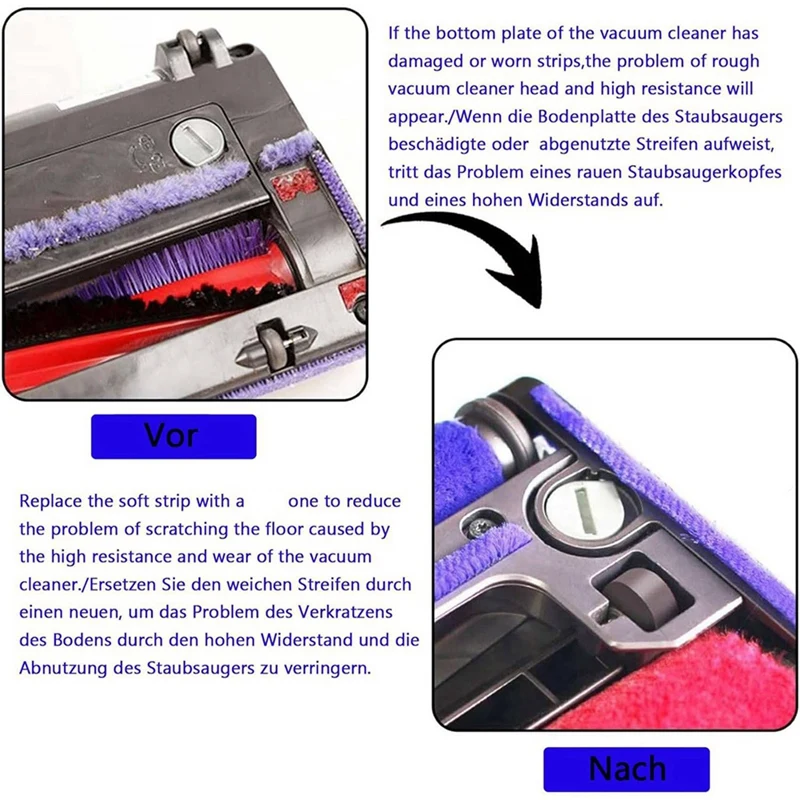 If the bottom plate of the vacuum cleaner has damaged or worn strips,the problem of rough vacuum cleaner head and high resistance will appear./Wenn die Bodenplatte des Staubsaugers beschädigte oder abgenutzte Streifen aufweist, tritt das Problem eines rauen Staubsaugerkopfes und eines hohen Widerstands auf.

Vor

Replace the soft strip with a one to reduce the problem of scratching the floor caused by the high resistance and wear of the vacuum cleaner./Ersetzen Sie den weichen Streifen durch einen neuen, um das Problem des Verkratzens des Bodens durch den hohen Widerstand und die Abnutzung des Staubsaugers zu verringern.

Nach