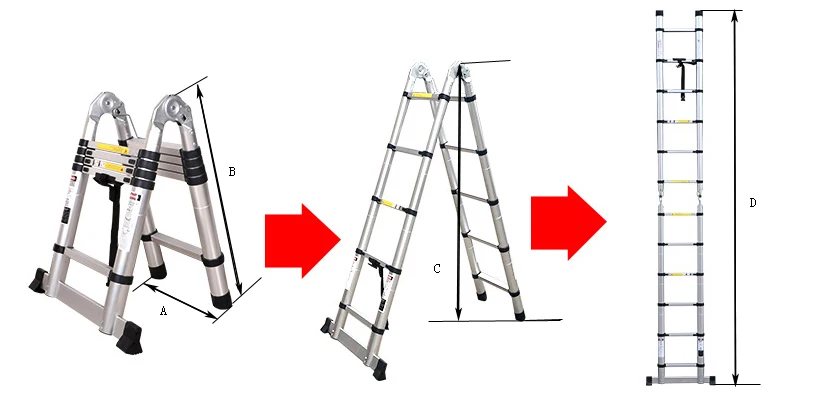 B
A
C
D