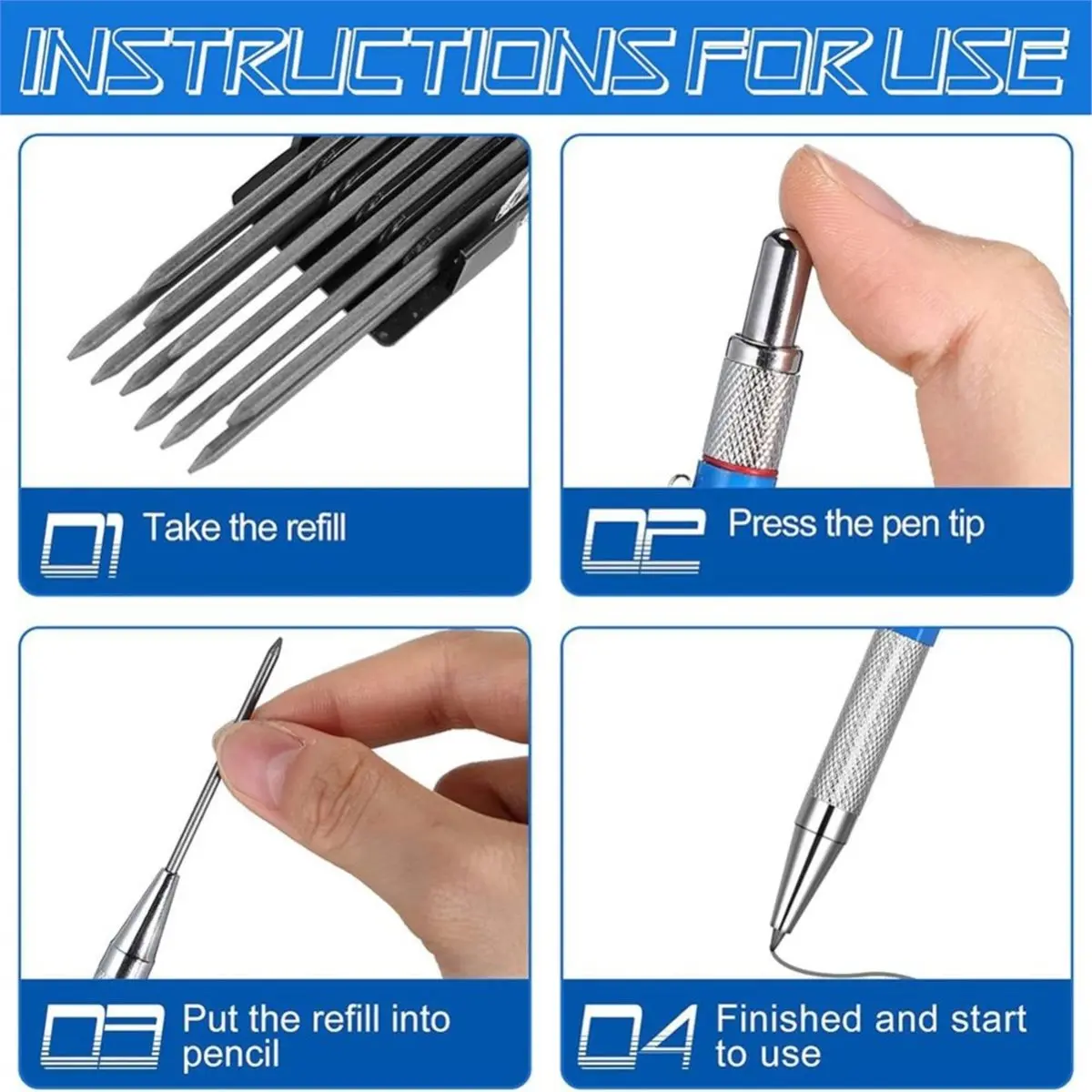 INSTRUCTIONS FOR USE

01 Take the refill

02 Press the pen tip

03 Put the refill into pencil

04 Finished and start to use