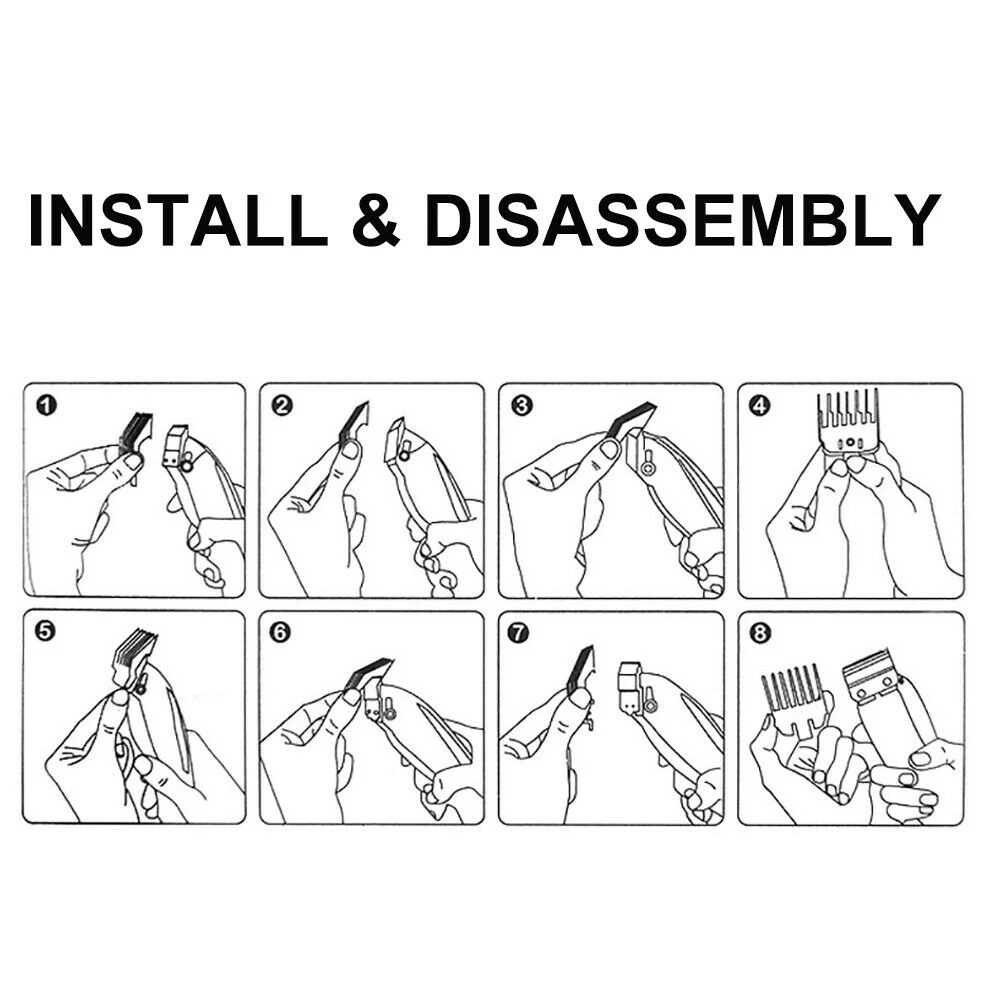 INSTALL & DISASSEMBLY

1

2

3

4

5

6

7

8