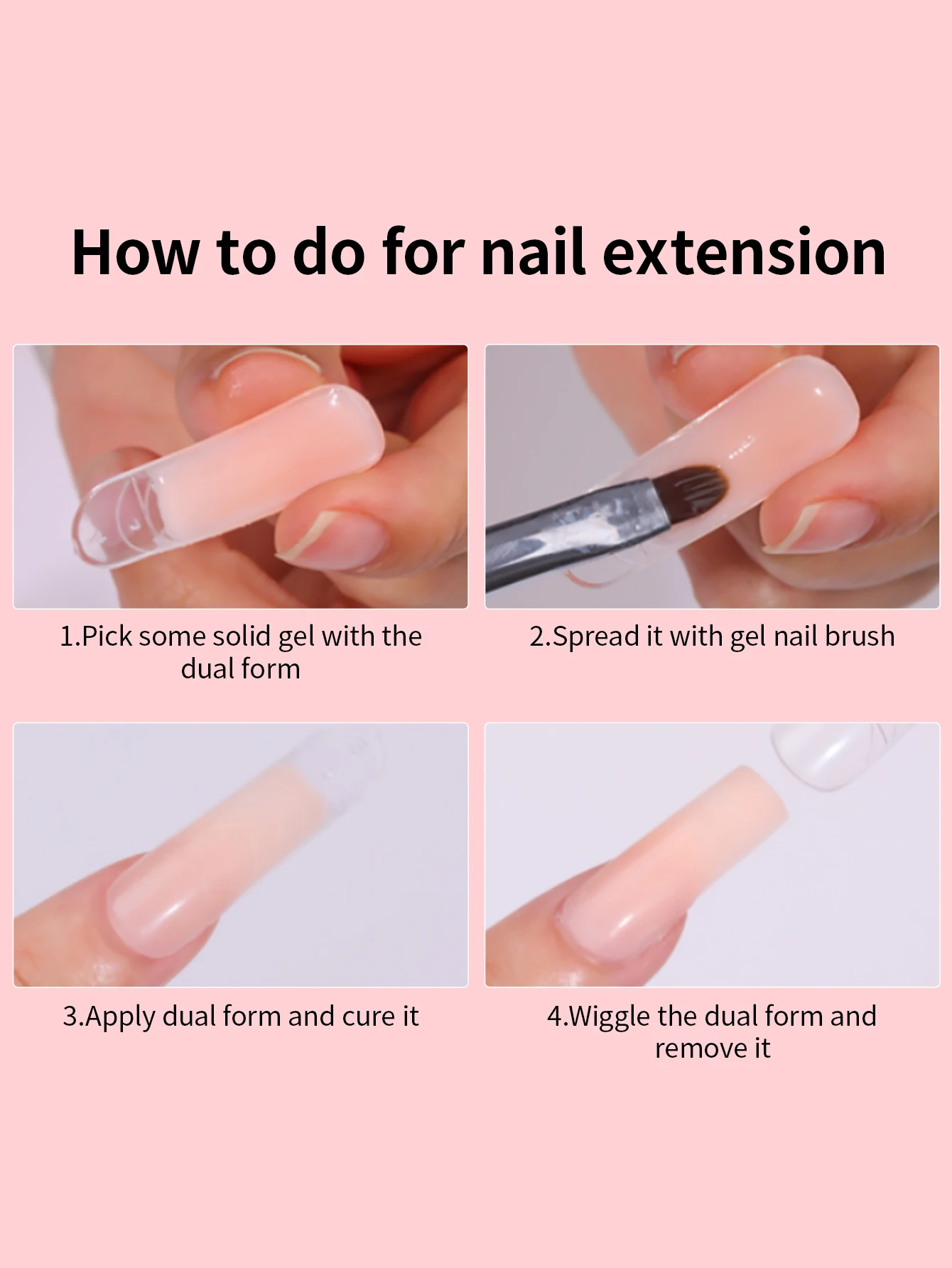 How to do for nail extension

1.Pick some solid gel with the dual form

2.Spread it with gel nail brush

3.Apply dual form and cure it

4.Wiggle the dual form and remove it