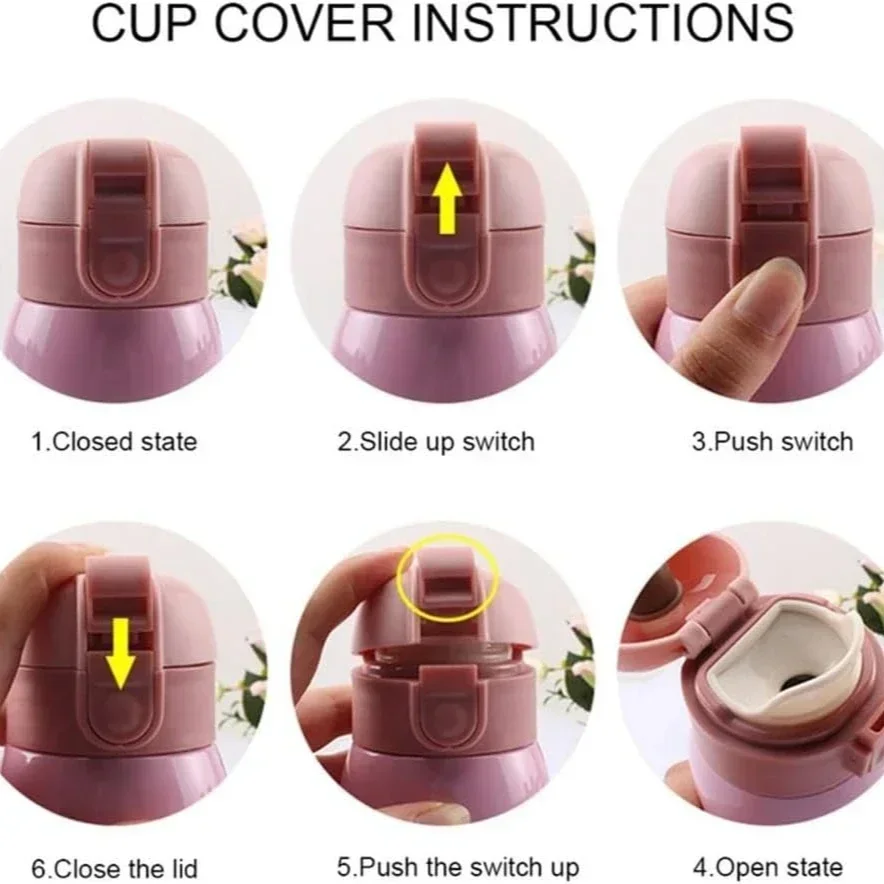 CUP COVER INSTRUCTIONS

1.Closed state

2.Slide up switch

3.Push switch

6.Close the lid

5.Push the switch up

4.Open state