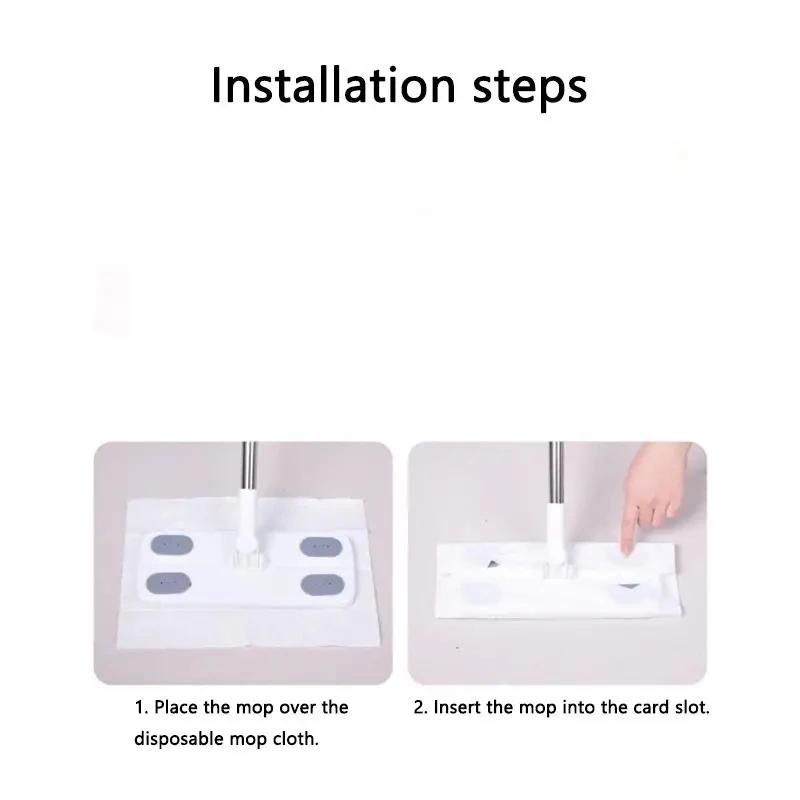 Installation steps

1. Place the mop over the disposable mop cloth.

2. Insert the mop into the card slot.