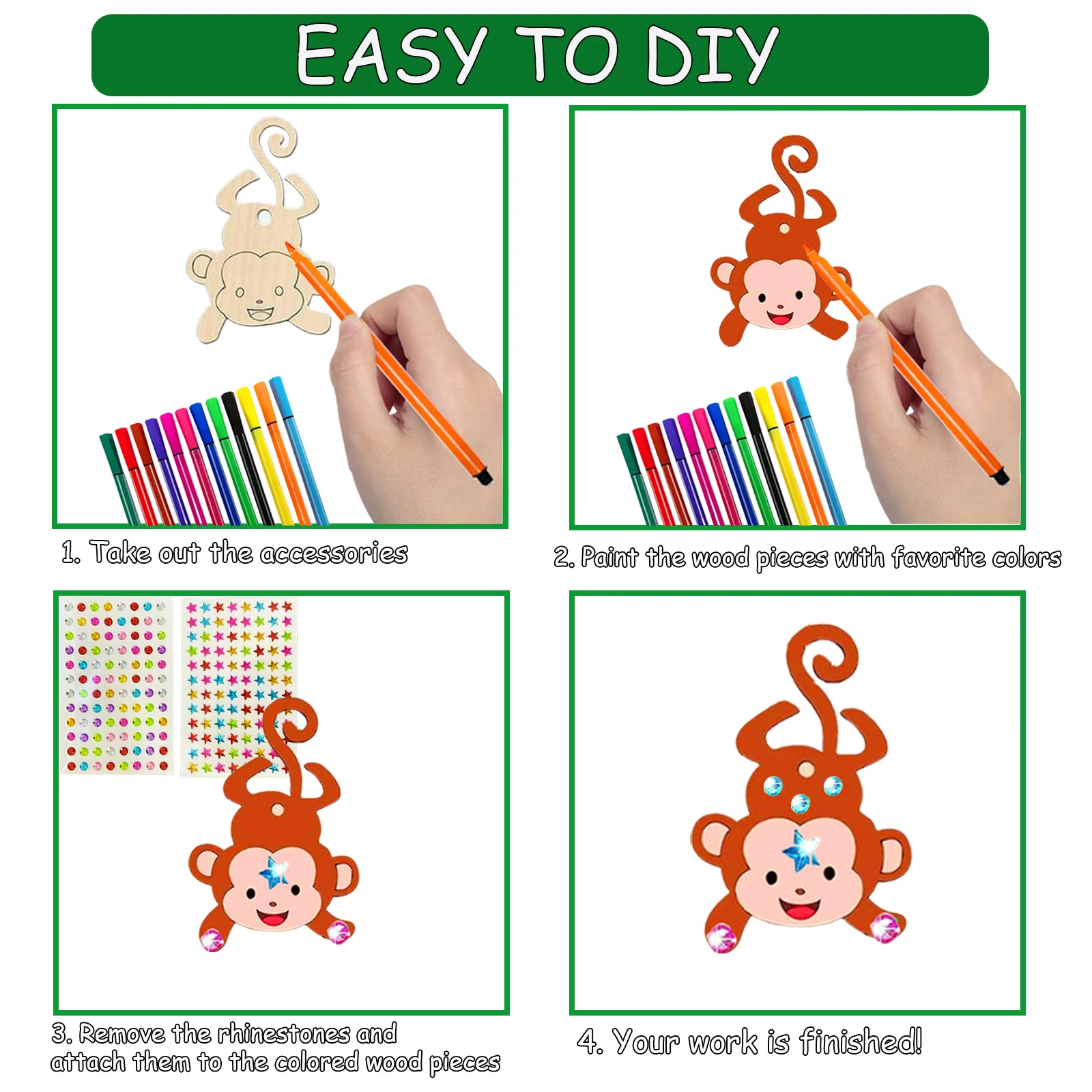 EASY TO DIY

1. Take out the accessories

2. Paint the wood pieces with favorite colors

3. Remove the rhinestones and attach them to the colored wood pieces

4. Your work is finished!