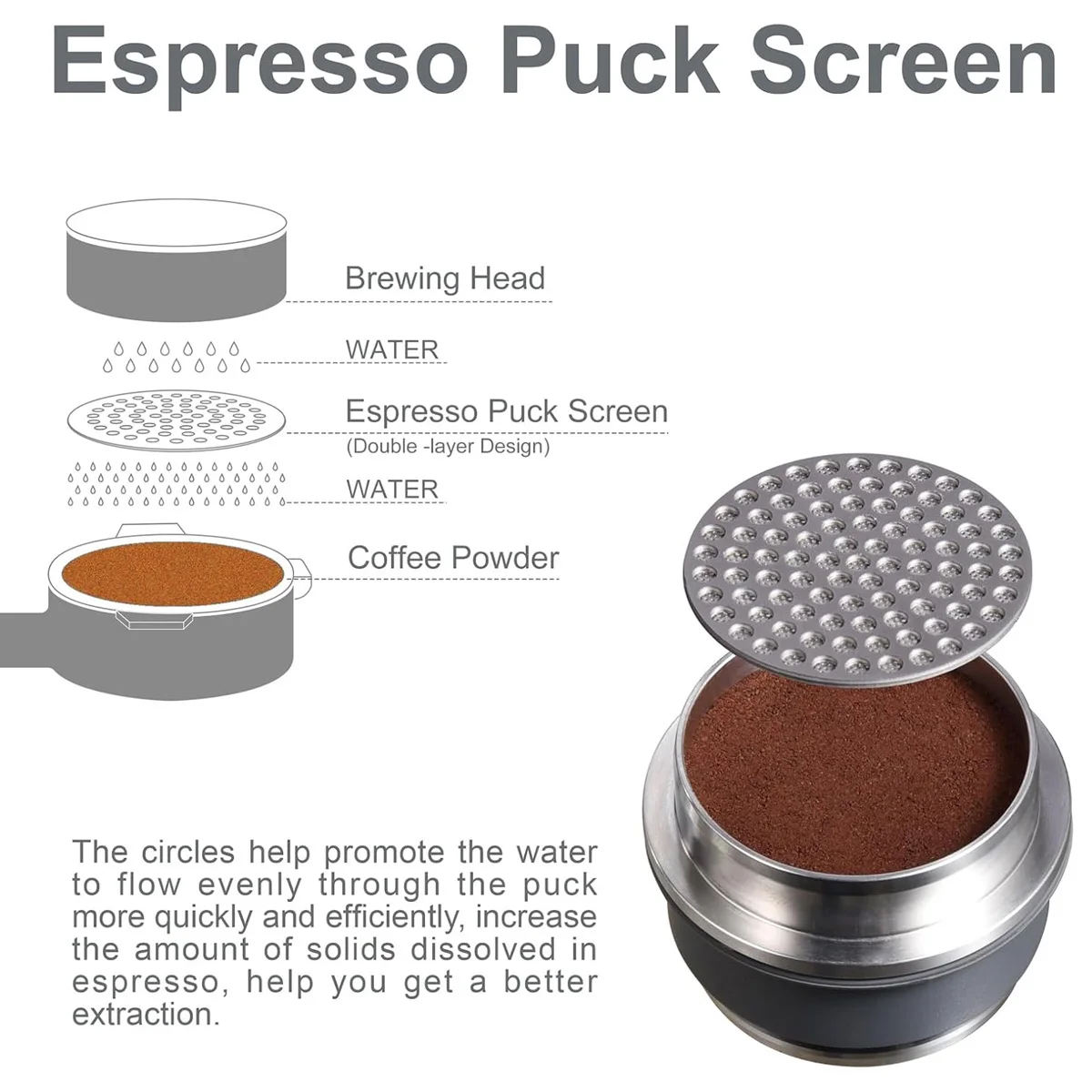 Espresso Puck Screen

Brewing Head

WATER

Espresso Puck Screen
(Double -layer Design)

WATER

Coffee Powder

The circles help promote the water to flow evenly through the puck more quickly and efficiently, increase the amount of solids dissolved in espresso, help you get a better extraction.