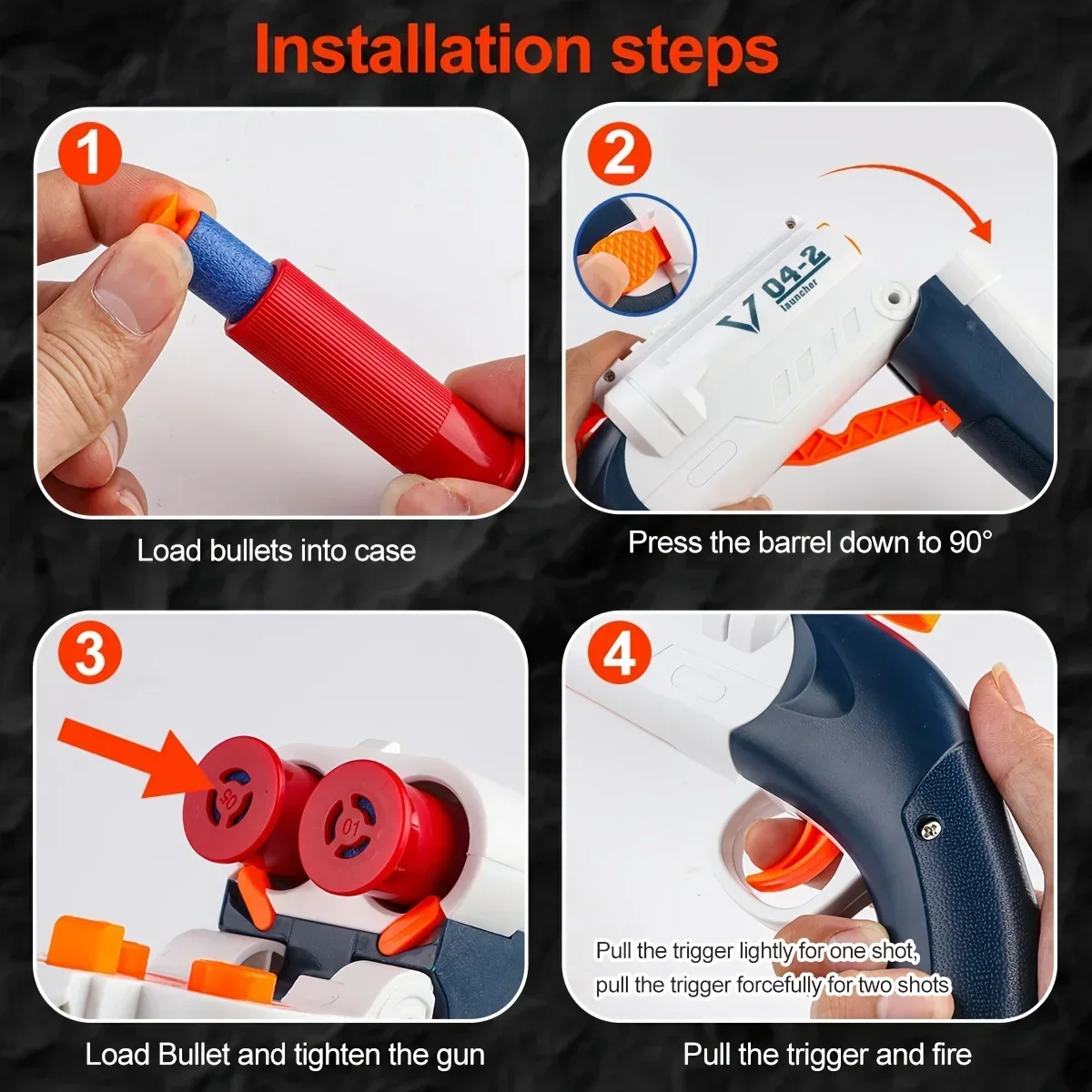 Installation steps

1

Load bullets into case

2

04-2
launcher

Press the barrel down to 90°

3

05

01

Load Bullet and tighten the gun

4

Pull the trigger lightly for one shot, pull the trigger forcefully for two shots

Pull the trigger and fire