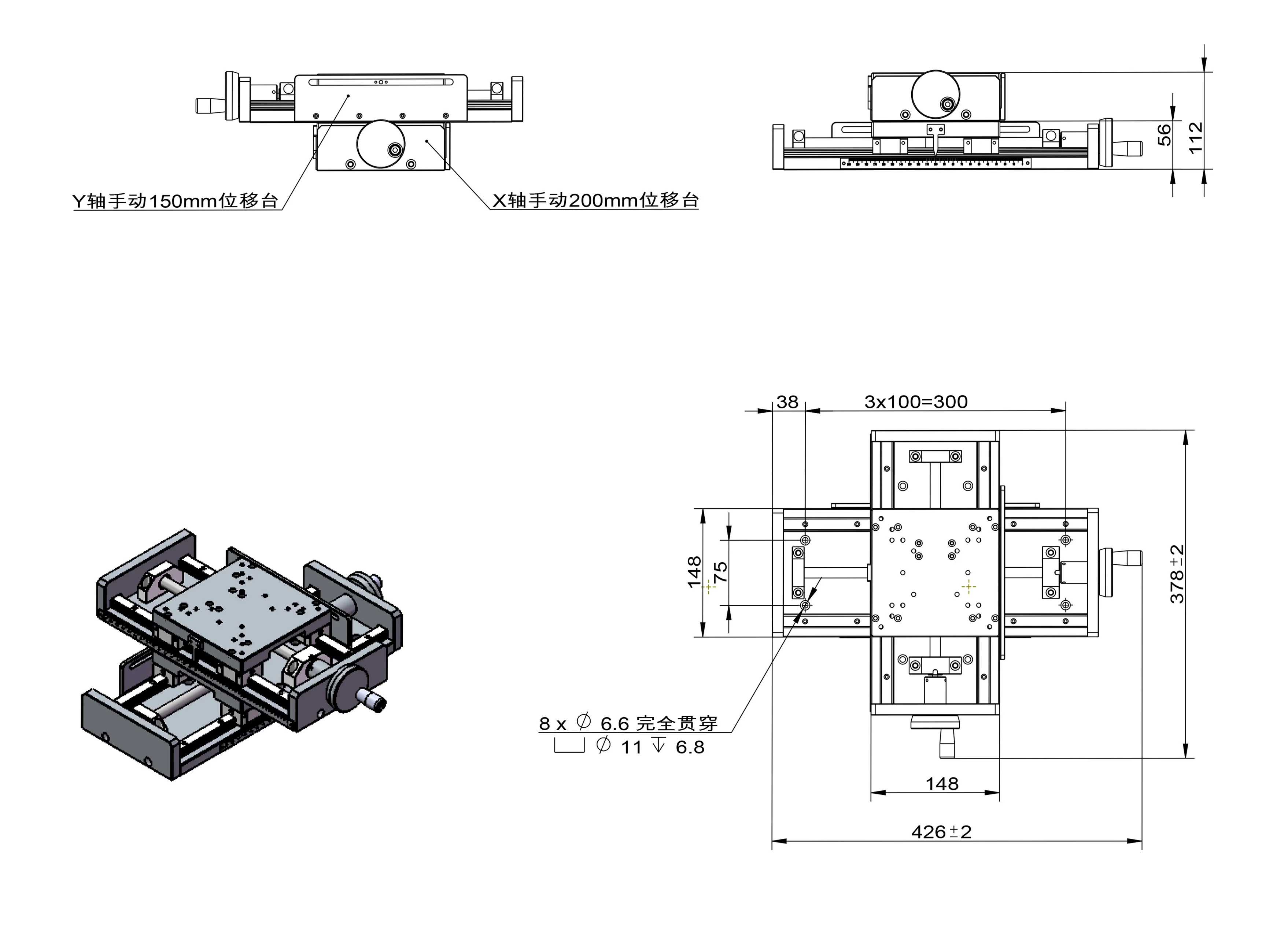 Y轴手动150mm位移台

X轴手动200mm位移台

56

112

38

3x100=300

148

75

378±2

8 x $\varnothing$ 6.6 完全贯穿
⌴ $\varnothing$ 11 ↧ 6.8

148

426±2