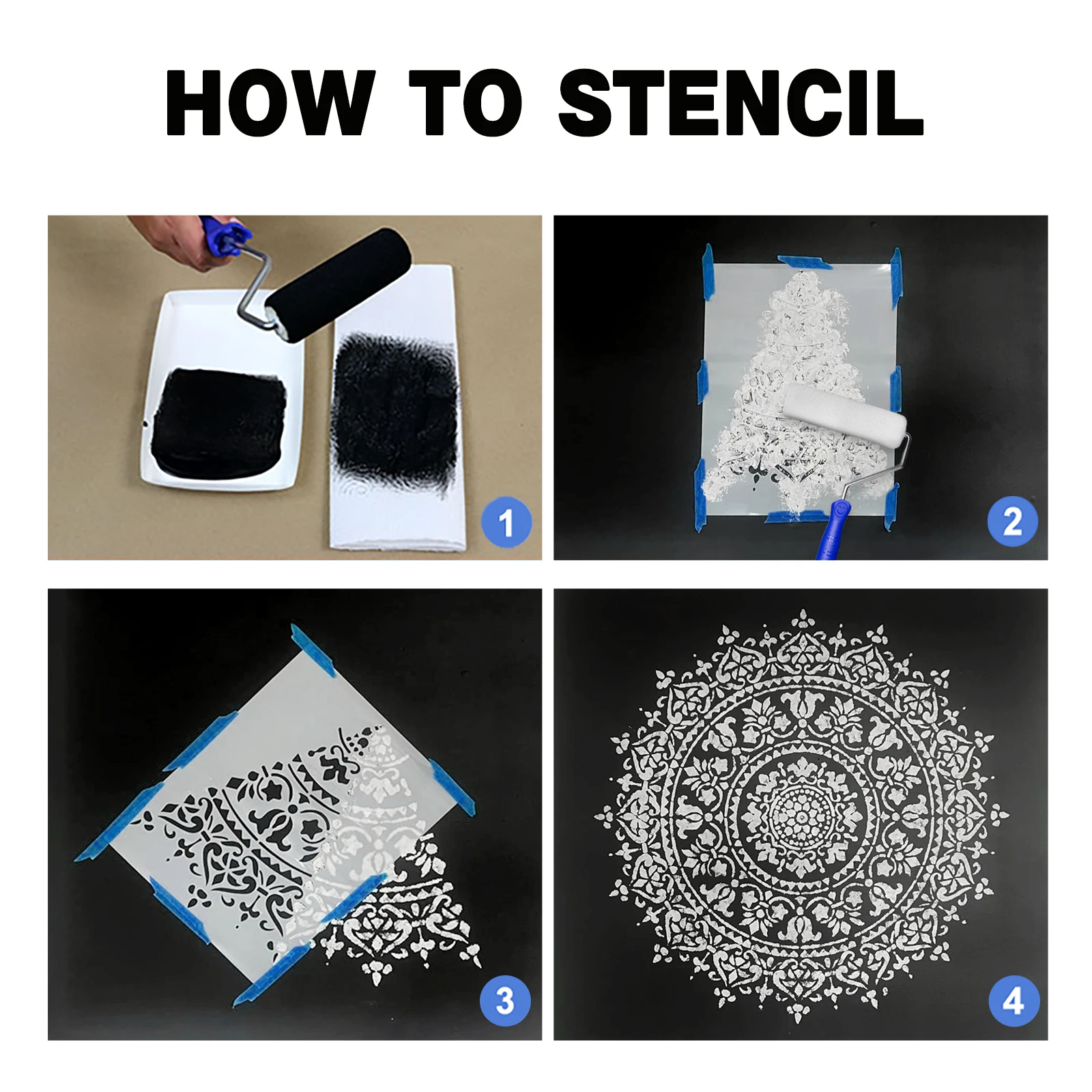 HOW TO STENCIL

1

2

3

4