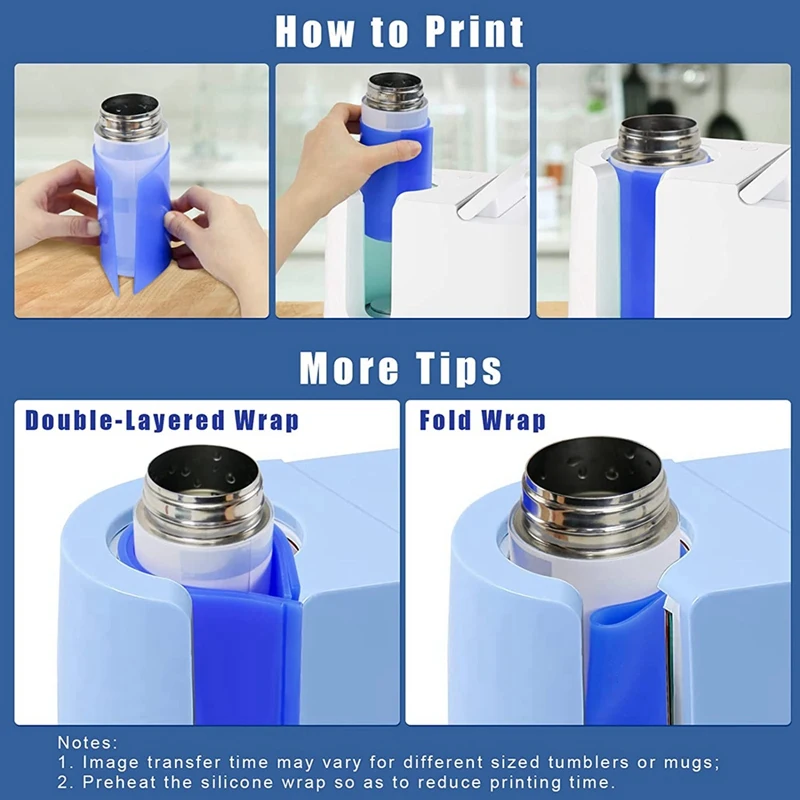 How to Print

More Tips

Double-Layered Wrap

Fold Wrap

Notes:
1. Image transfer time may vary for different sized tumblers or mugs;
2. Preheat the silicone wrap so as to reduce printing time.