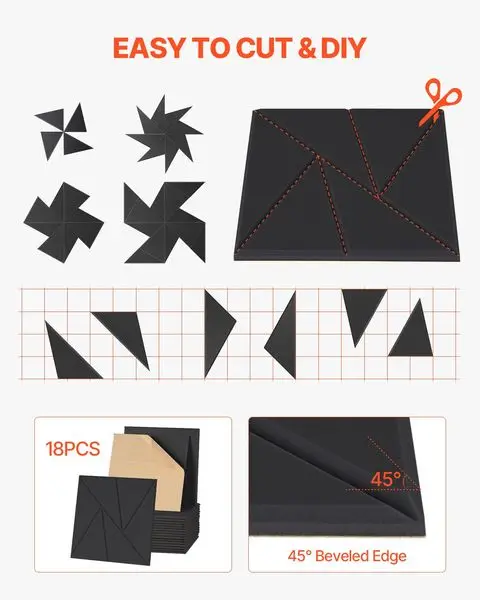 EASY TO CUT & DIY

18PCS

45°

45° Beveled Edge