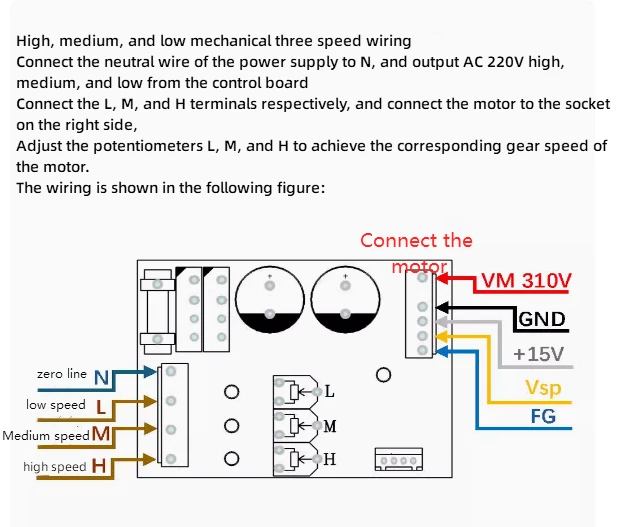 High, medium, and low mechanical three speed wiring
Connect the neutral wire of the power supply to N, and output AC 220V high, medium, and low from the control board
Connect the L, M, and H terminals respectively, and connect the motor to the socket on the right side,
Adjust the potentiometers L, M, and H to achieve the corresponding gear speed of the motor.
The wiring is shown in the following figure:

Connect the motor

VM 310V
GND
+15V
Vsp
FG

zero line N
low speed L
Medium speed M
high speed H

L
M
H