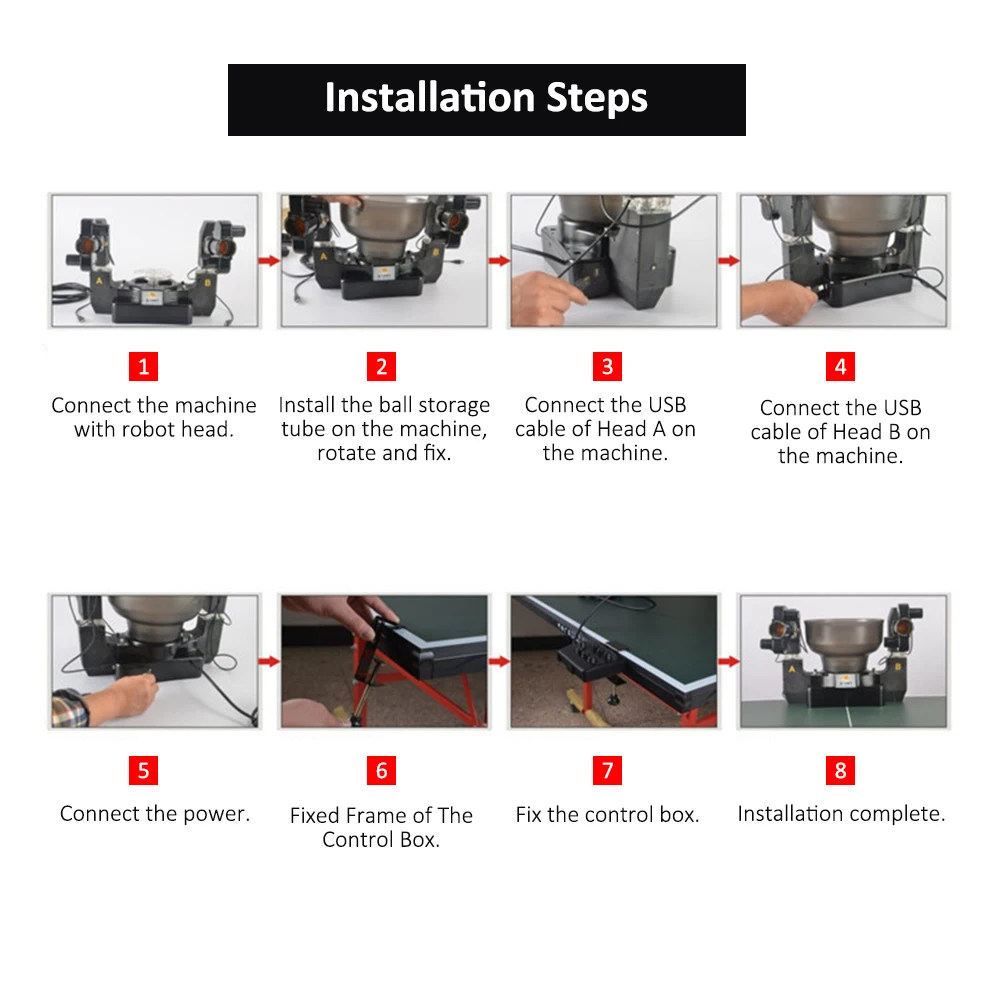 Installation Steps

A
B

A
B

A
B

1
Connect the machine with robot head.

2
Install the ball storage tube on the machine, rotate and fix.

3
Connect the USB cable of Head A on the machine.

4
Connect the USB cable of Head B on the machine.

5
Connect the power.

6
Fixed Frame of The Control Box.

7
Fix the control box.

8
Installation complete.