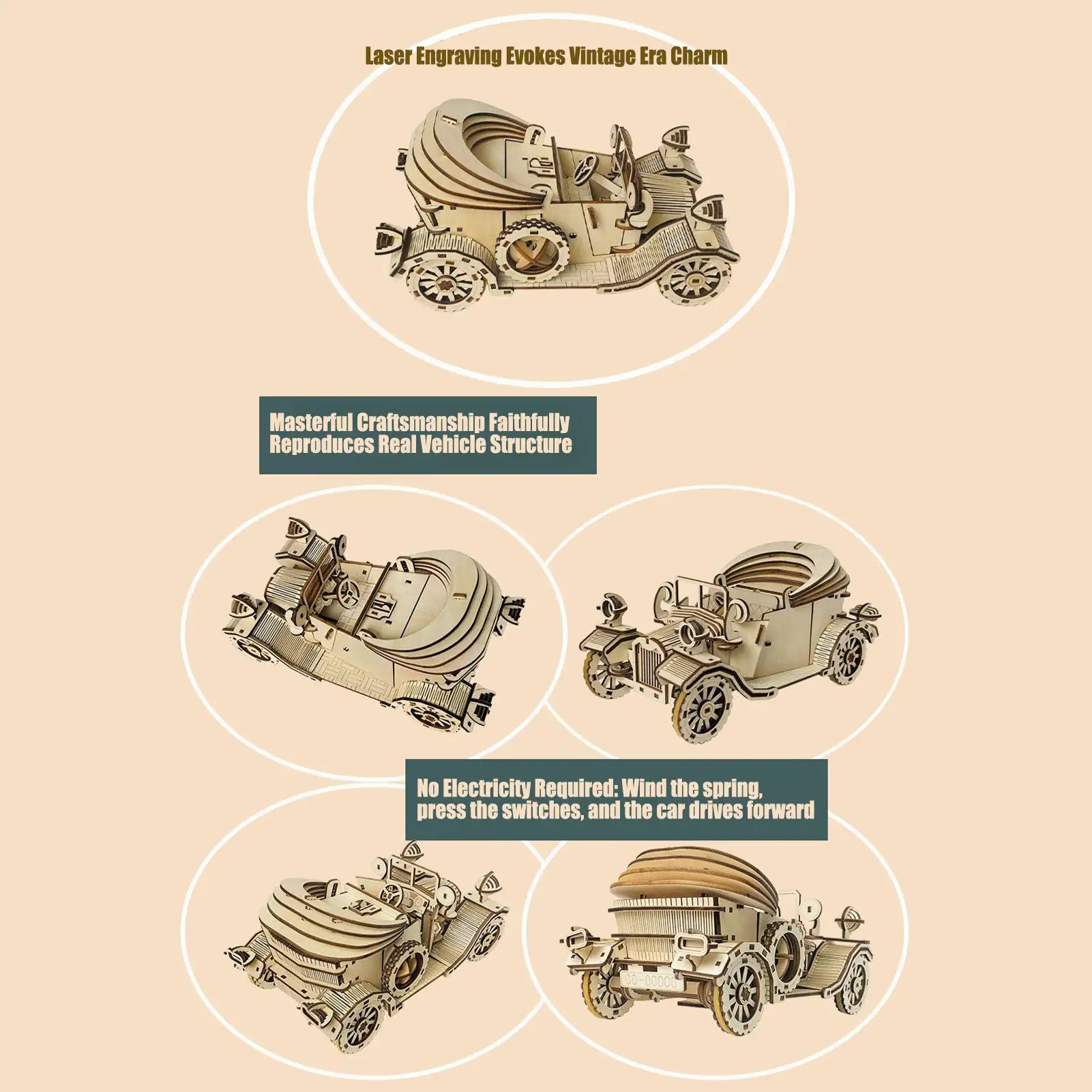 Laser Engraving Evokes Vintage Era Charm

Masterful Craftsmanship Faithfully Reproduces Real Vehicle Structure

No Electricity Required: Wind the spring, press the switches, and the car drives forward

00-00000