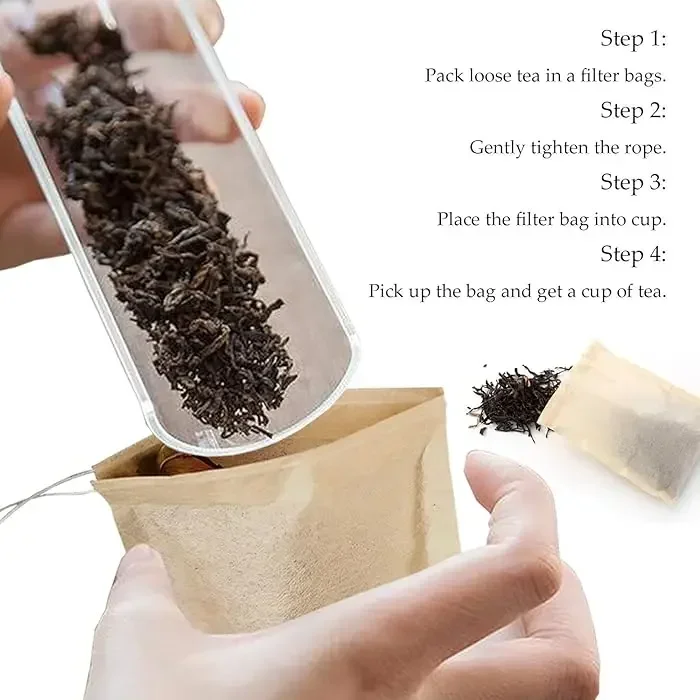 Step 1:
Pack loose tea in a filter bags.
Step 2:
Gently tighten the rope.
Step 3:
Place the filter bag into cup.
Step 4:
Pick up the bag and get a cup of tea.