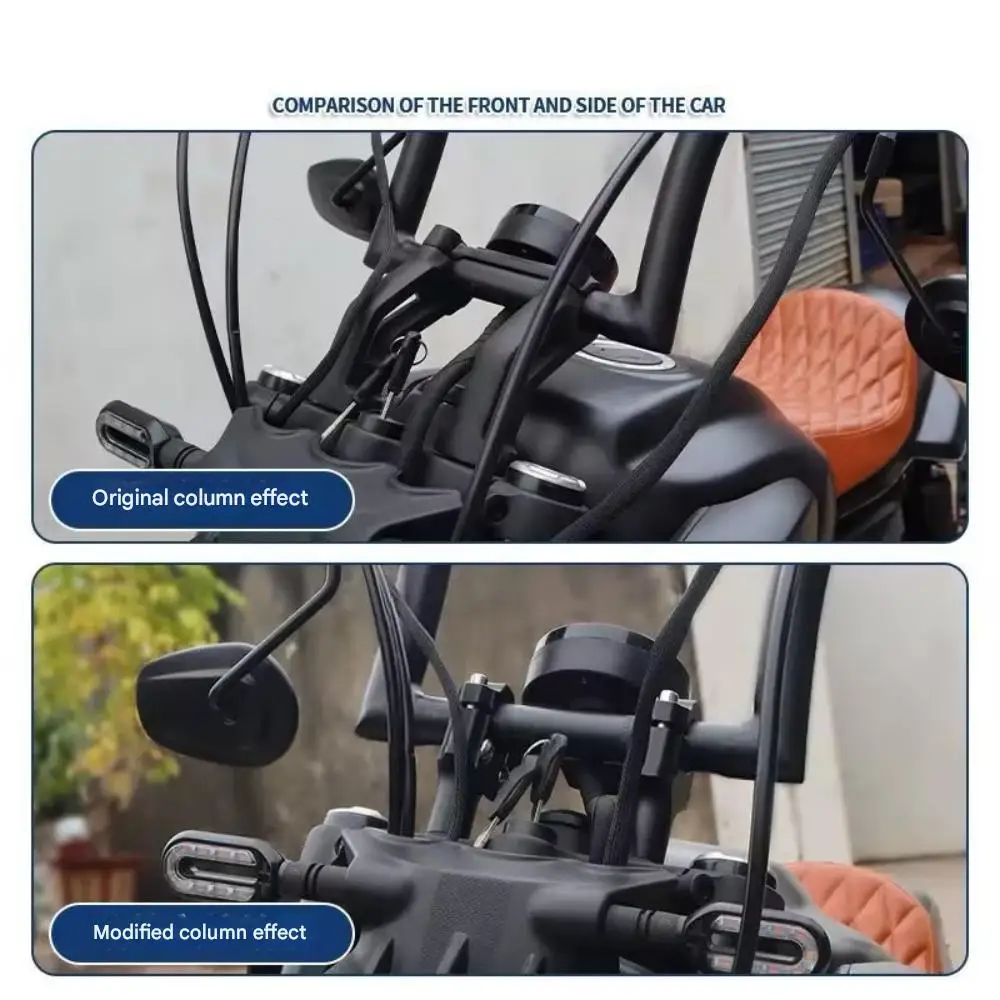 COMPARISON OF THE FRONT AND SIDE OF THE CAR

Original column effect

Modified column effect