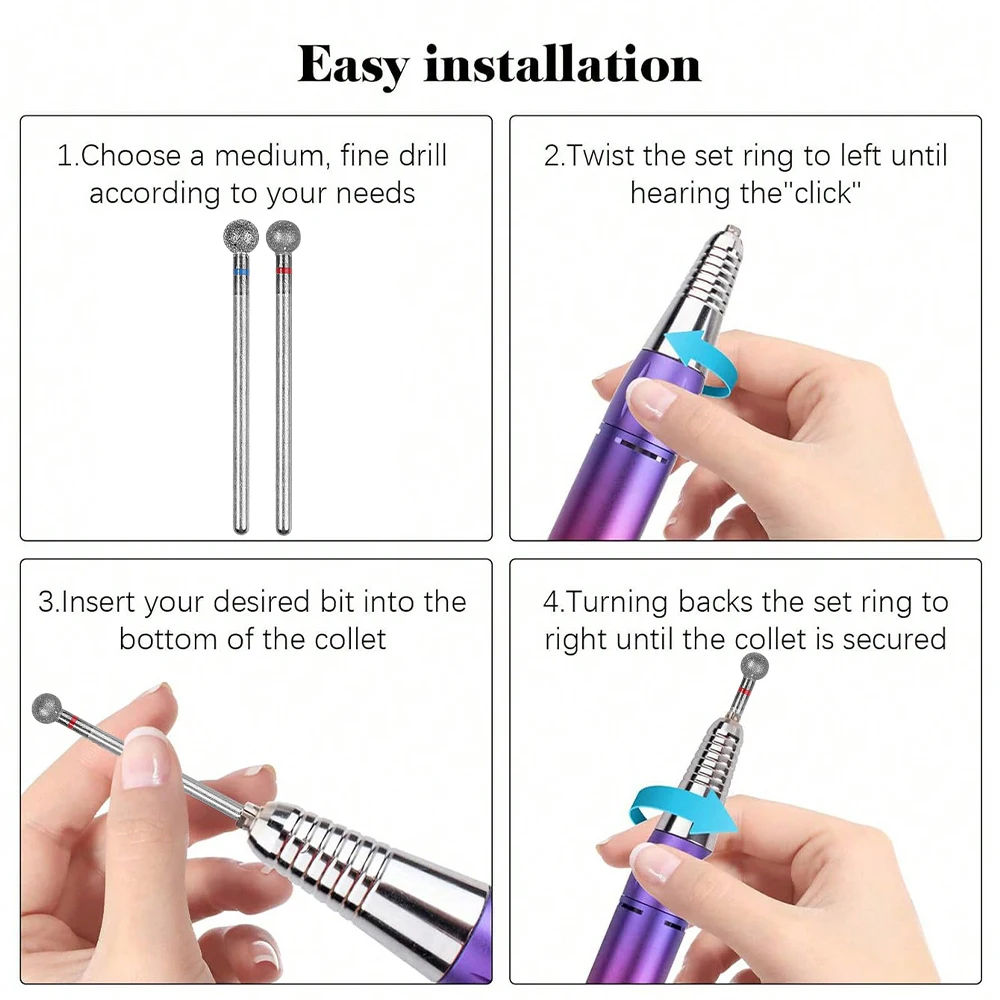 Easy installation

1.Choose a medium, fine drill according to your needs

2.Twist the set ring to left until hearing the"click"

3.Insert your desired bit into the bottom of the collet

4.Turning backs the set ring to right until the collet is secured