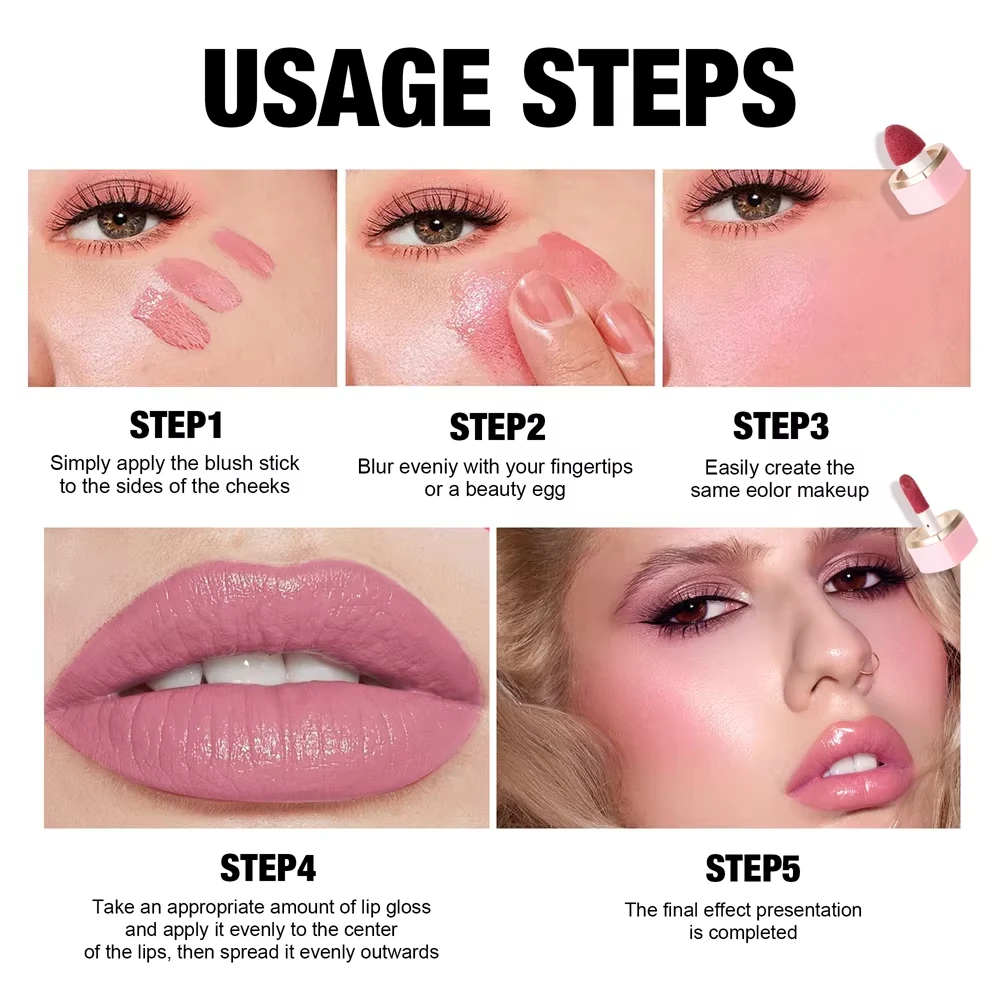 USAGE STEPS

STEP1
Simply apply the blush stick to the sides of the cheeks

STEP2
Blur eveniy with your fingertips or a beauty egg

STEP3
Easily create the same eolor makeup

STEP4
Take an appropriate amount of lip gloss and apply it evenly to the center of the lips, then spread it evenly outwards

STEP5
The final effect presentation is completed