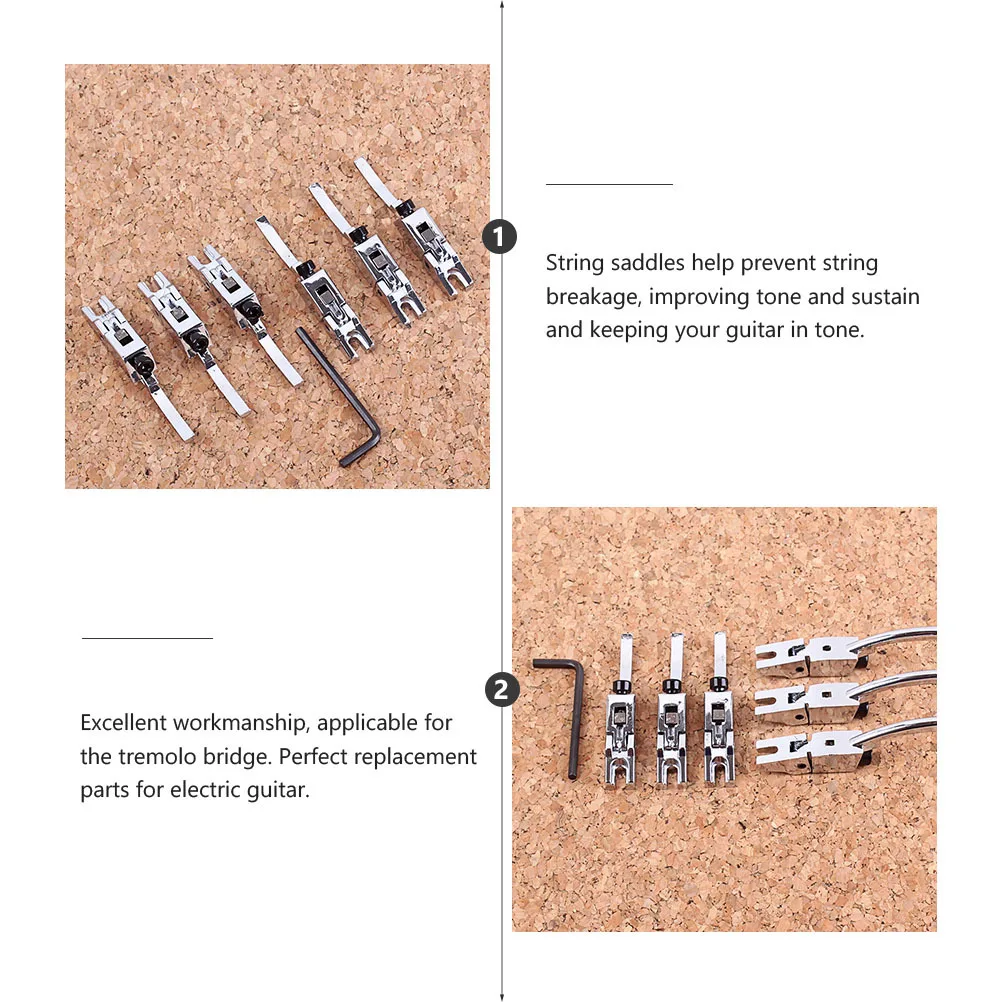 1

String saddles help prevent string breakage, improving tone and sustain and keeping your guitar in tone.

2

Excellent workmanship, applicable for the tremolo bridge. Perfect replacement parts for electric guitar.