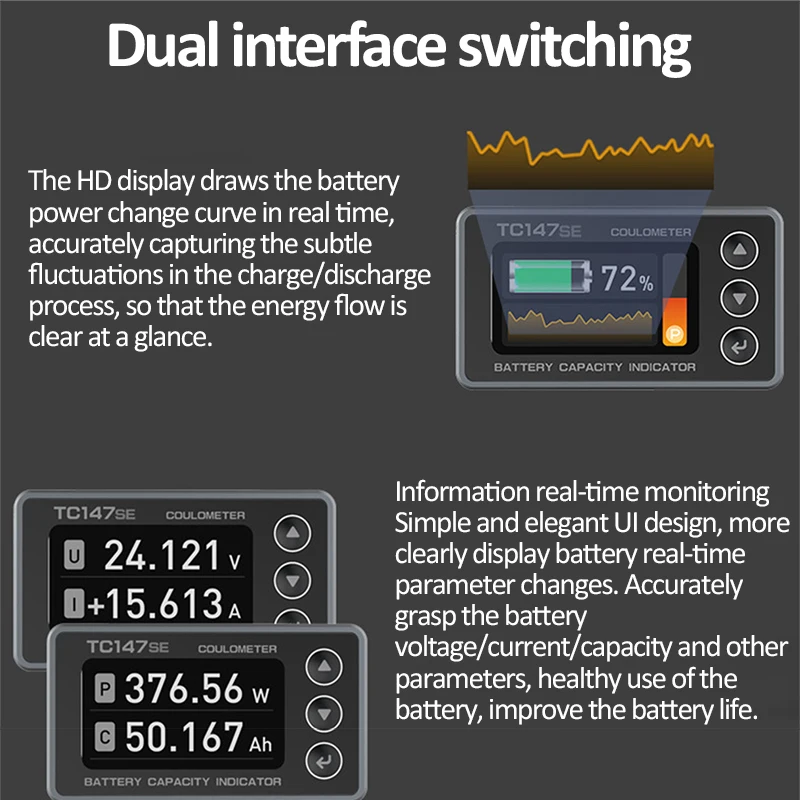 Dual interface switching

The HD display draws the battery power change curve in real time, accurately capturing the subtle fluctuations in the charge/discharge process, so that the energy flow is clear at a glance.

TC147SE COULOMETER

72%

P

BATTERY CAPACITY INDICATOR

TC147SE COULOMETER

U 24.121 V

I +15.613 A

TC147SE COULOMETER

P 376.56 W

C 50.167 Ah

BATTERY CAPACITY INDICATOR

Information real-time monitoring Simple and elegant UI design, more clearly display battery real-time parameter changes. Accurately grasp the battery voltage/current/capacity and other parameters, healthy use of the battery, improve the battery life.