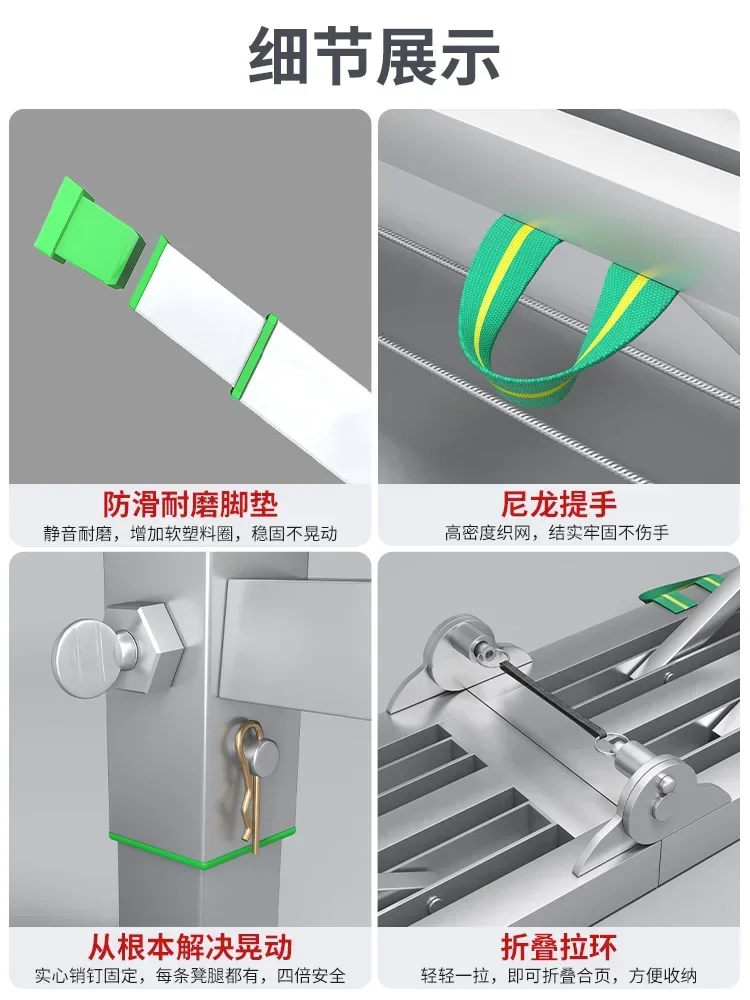 细节展示

防滑耐磨脚垫
静音耐磨，增加软塑料圈，稳固不晃动

尼龙提手
高密度织网，结实牢固不伤手

从根本解决晃动
实心销钉固定，每条凳腿都有，四倍安全

折叠拉环
轻轻一拉，即可折叠合页，方便收纳