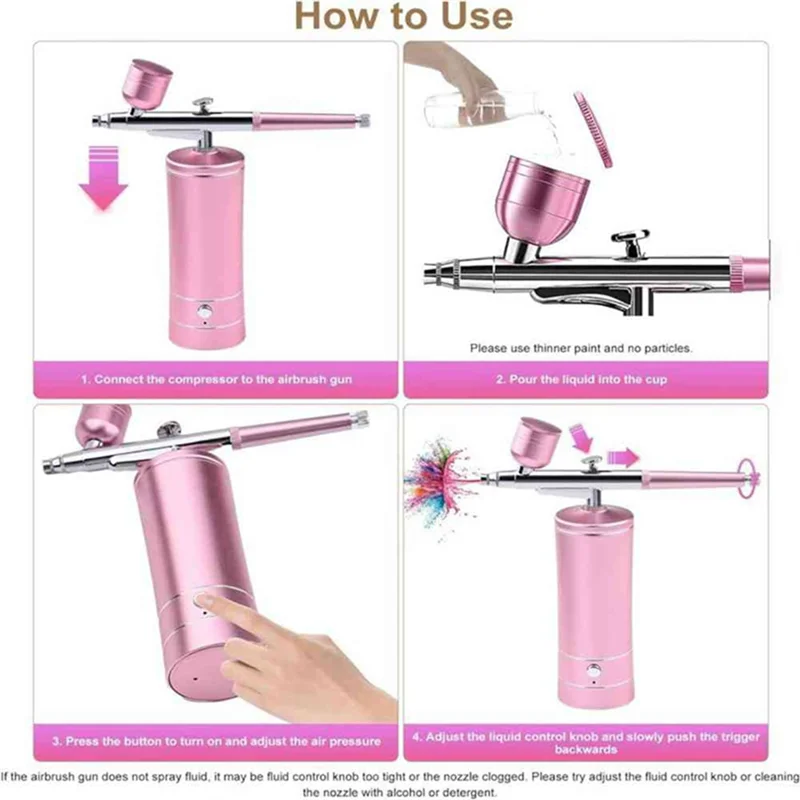 How to Use

1. Connect the compressor to the airbrush gun

Please use thinner paint and no particles.

2. Pour the liquid into the cup

3. Press the button to turn on and adjust the air pressure

4. Adjust the liquid control knob and slowly push the trigger backwards

If the airbrush gun does not spray fluid, it may be fluid control knob too tight or the nozzle clogged. Please try adjust the fluid control knob or cleaning the nozzle with alcohol or detergent.