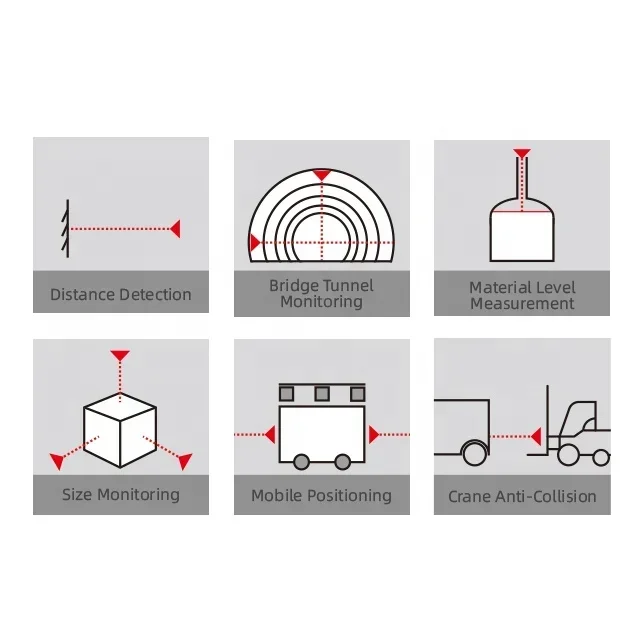 Distance Detection

Bridge Tunnel Monitoring

Material Level Measurement

Size Monitoring

Mobile Positioning

Crane Anti-Collision