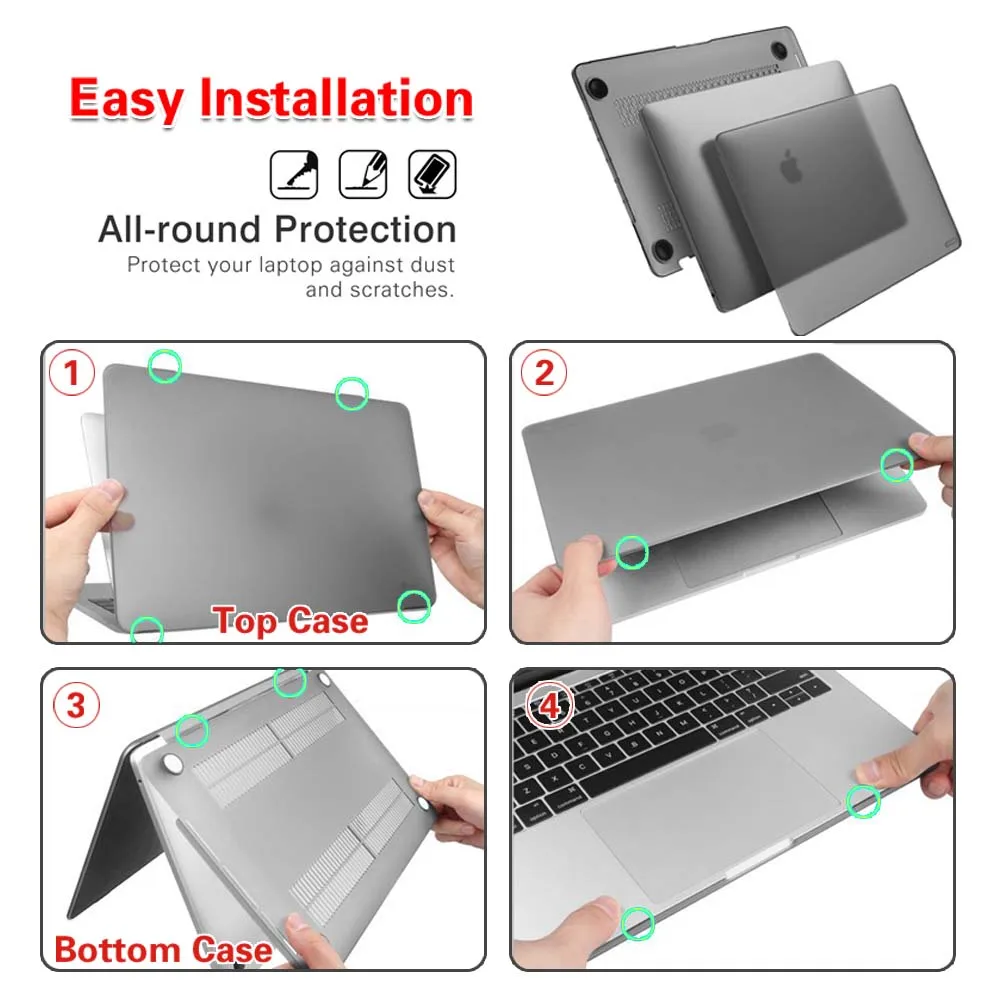 Easy Installation

All-round Protection
Protect your laptop against dust and scratches.

1
Top Case

2

3
Bottom Case

4