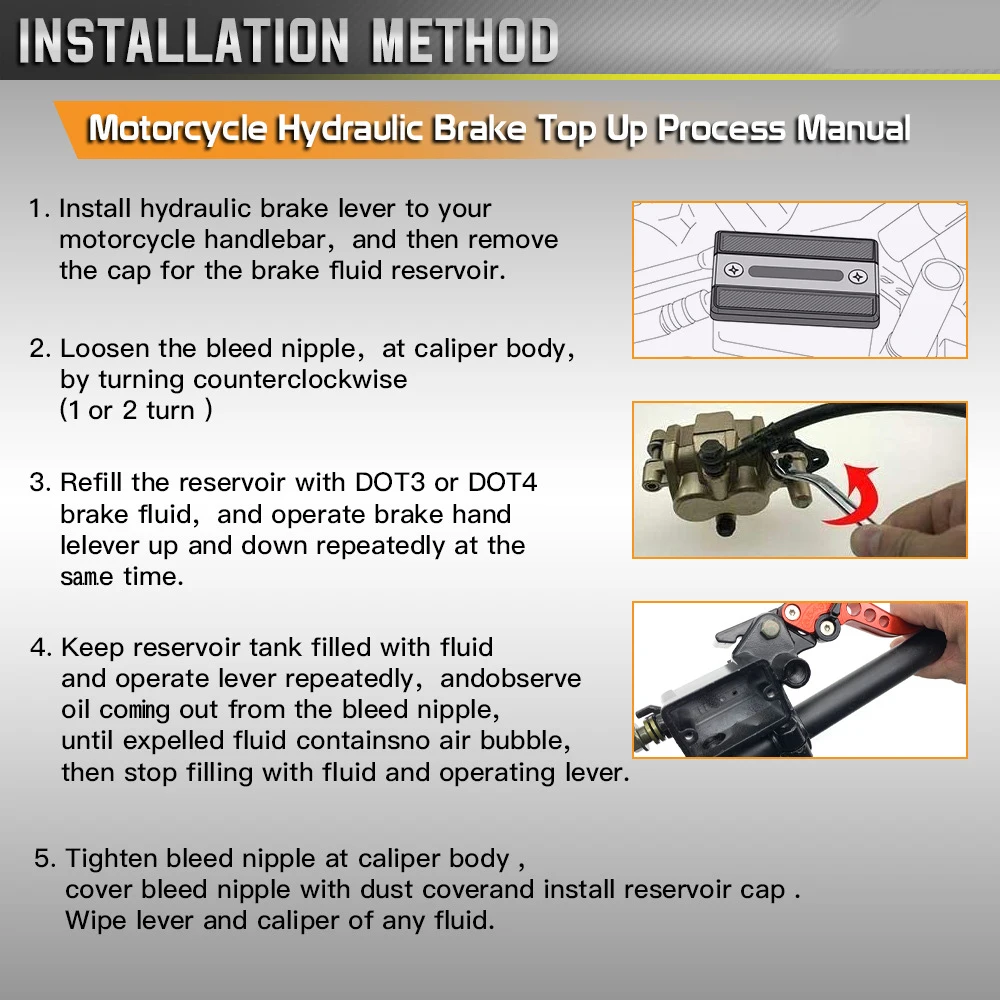 INSTALLATION METHOD

Motorcycle Hydraulic Brake Top Up Process Manual

1. Install hydraulic brake lever to your motorcycle handlebar, and then remove the cap for the brake fluid reservoir.

2. Loosen the bleed nipple, at caliper body, by turning counterclockwise (1 or 2 turn )

3. Refill the reservoir with DOT3 or DOT4 brake fluid, and operate brake hand lelever up and down repeatedly at the same time.

4. Keep reservoir tank filled with fluid and operate lever repeatedly, andobserve oil coming out from the bleed nipple, until expelled fluid containsno air bubble, then stop filling with fluid and operating lever.

5. Tighten bleed nipple at caliper body , cover bleed nipple with dust coverand install reservoir cap . Wipe lever and caliper of any fluid.