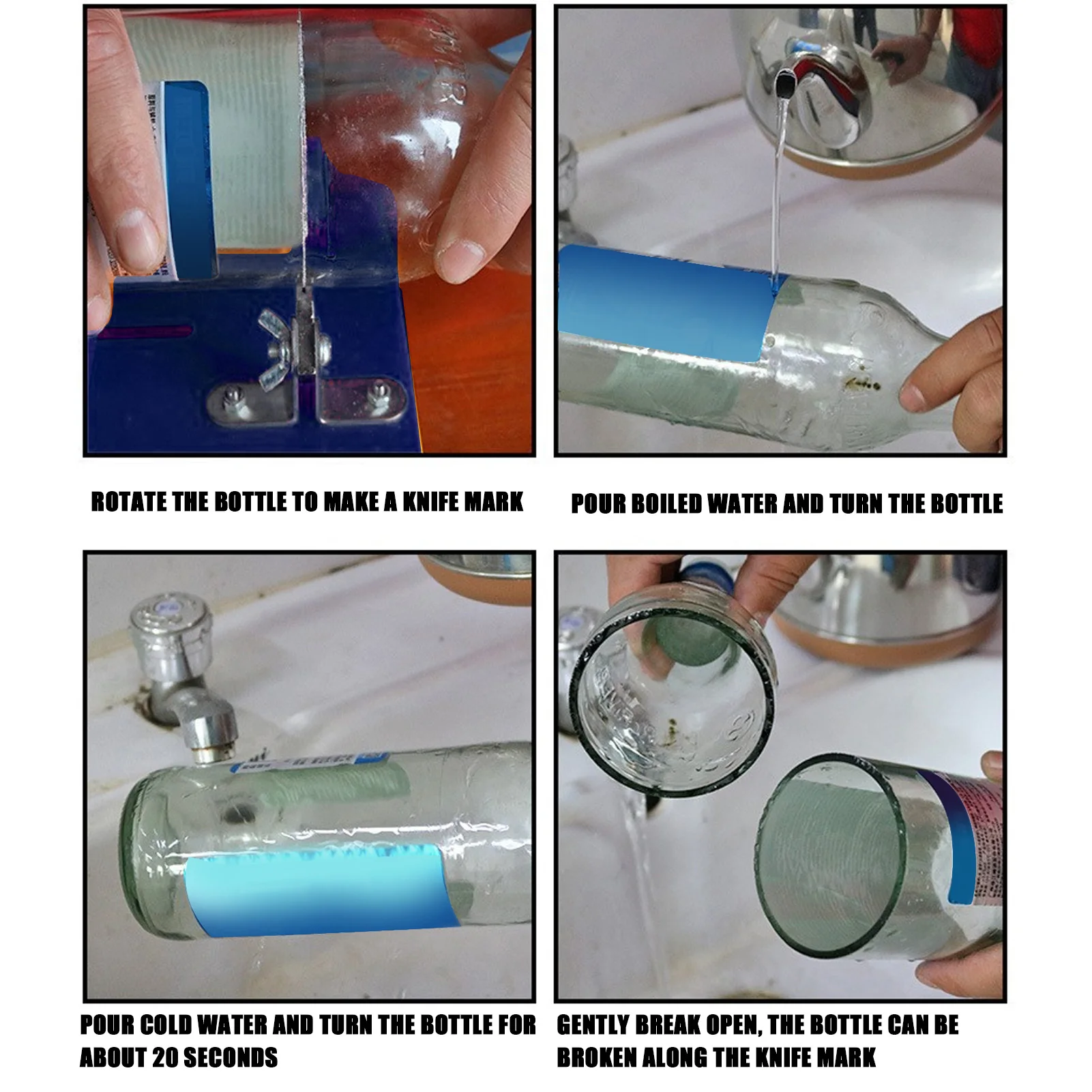 ROTATE THE BOTTLE TO MAKE A KNIFE MARK

POUR BOILED WATER AND TURN THE BOTTLE

POUR COLD WATER AND TURN THE BOTTLE FOR ABOUT 20 SECONDS

GENTLY BREAK OPEN, THE BOTTLE CAN BE BROKEN ALONG THE KNIFE MARK