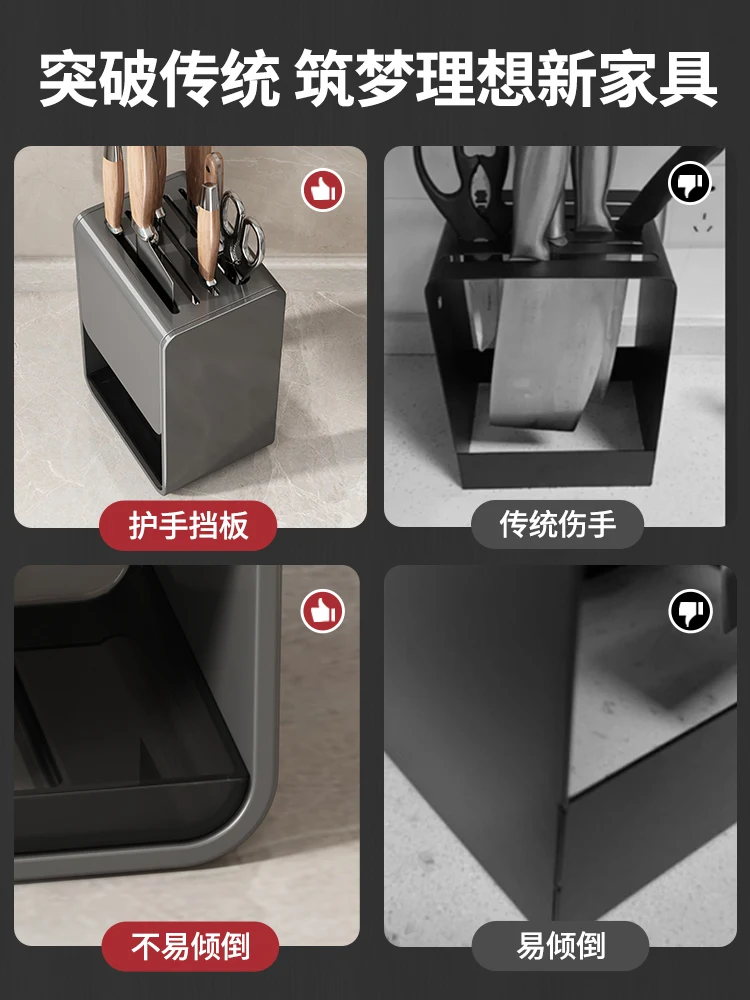 突破传统 筑梦理想新家具

护手挡板

传统伤手

不易倾倒

易倾倒