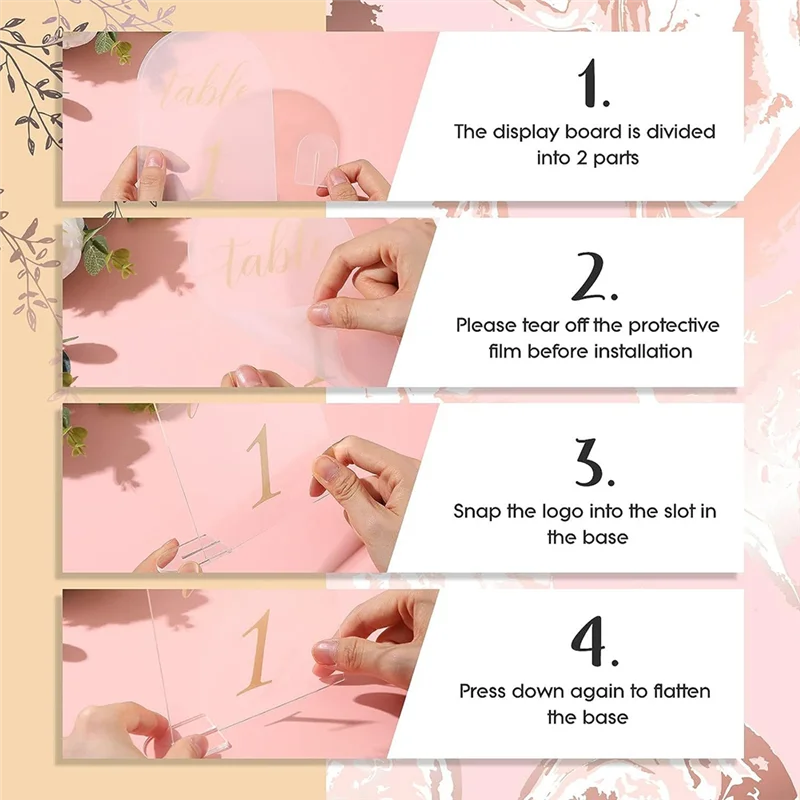 table
1

1.
The display board is divided into 2 parts

table

2.
Please tear off the protective film before installation

1

3.
Snap the logo into the slot in the base

1

4.
Press down again to flatten the base