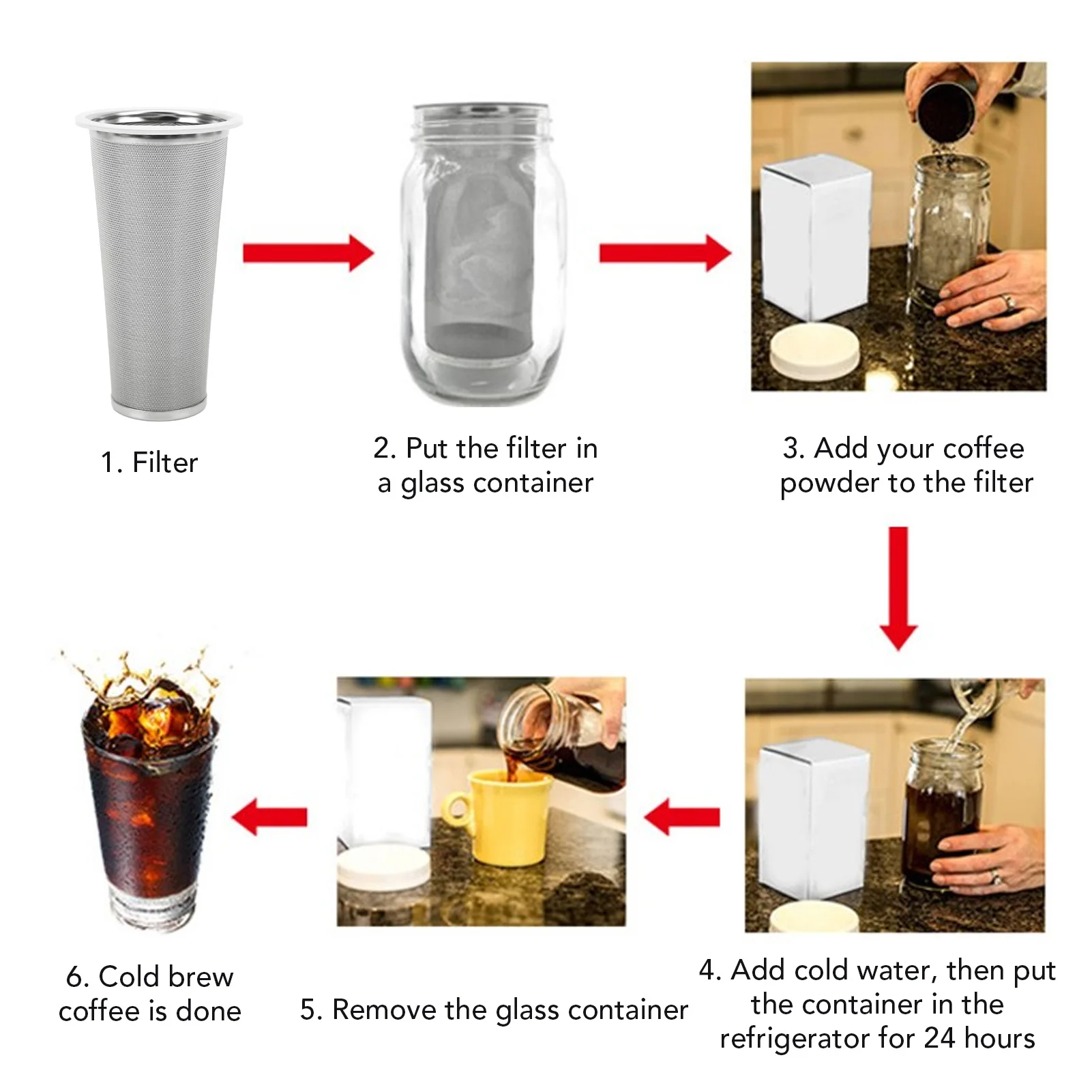 1. Filter

2. Put the filter in a glass container

3. Add your coffee powder to the filter

4. Add cold water, then put the container in the refrigerator for 24 hours

5. Remove the glass container

6. Cold brew coffee is done