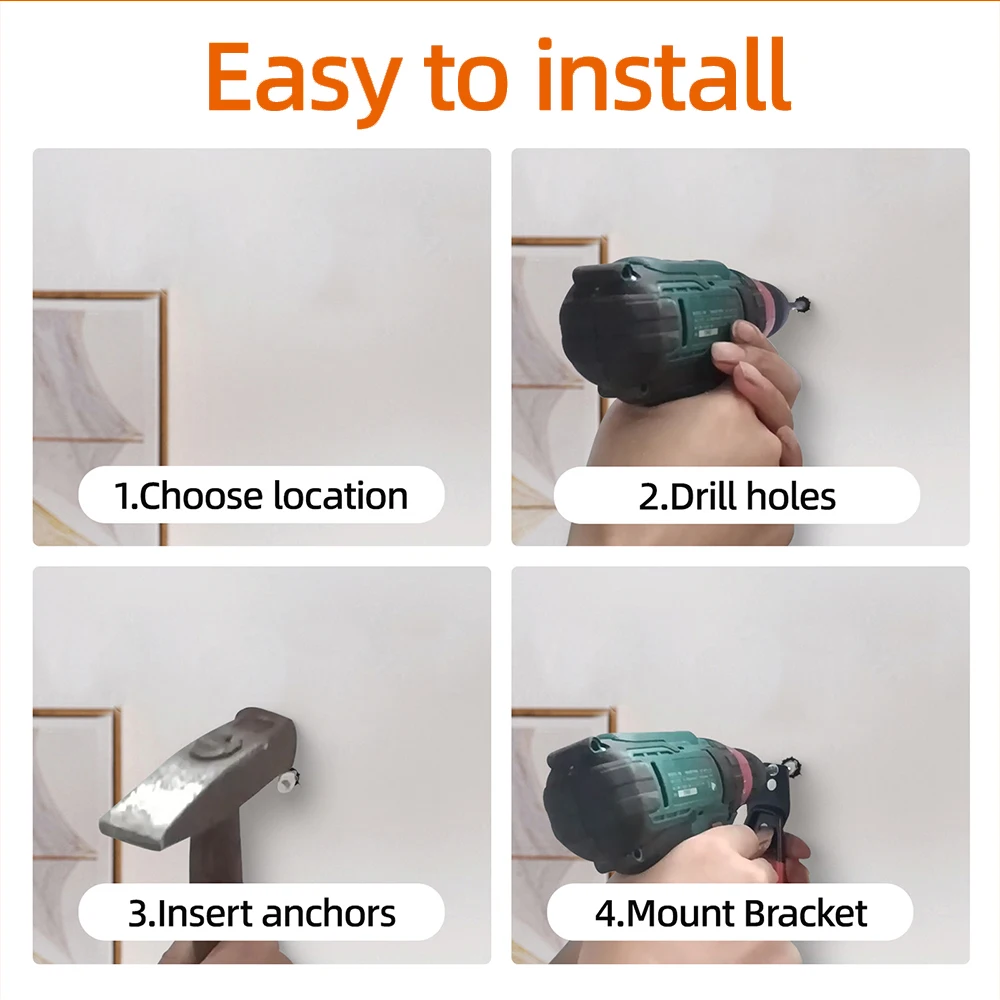 Easy to install

1.Choose location

2.Drill holes

3.Insert anchors

4.Mount Bracket