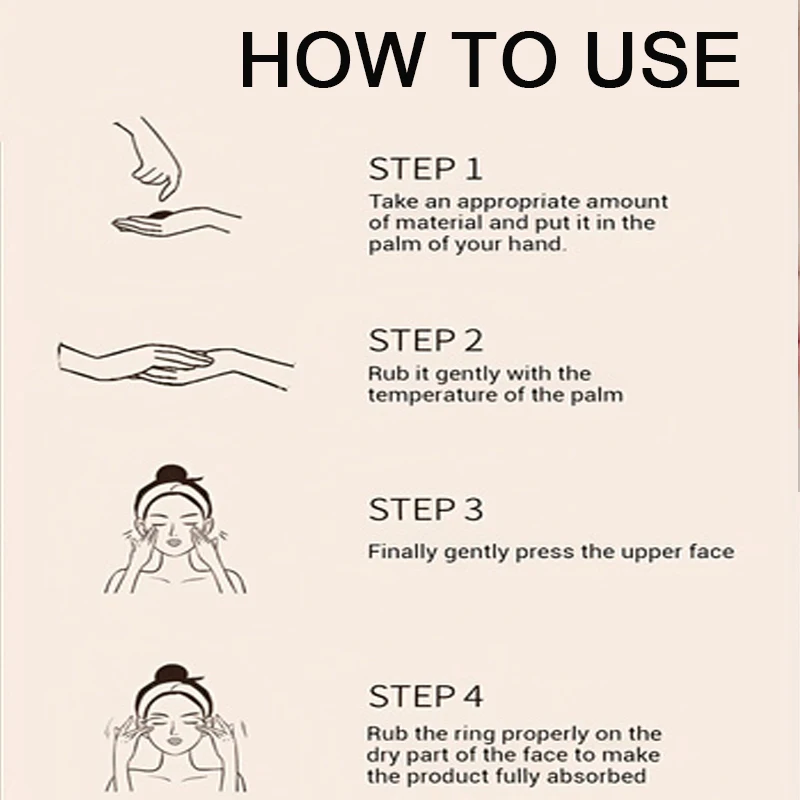 HOW TO USE

STEP 1
Take an appropriate amount of material and put it in the palm of your hand.

STEP 2
Rub it gently with the temperature of the palm

STEP 3
Finally gently press the upper face

STEP 4
Rub the ring properly on the dry part of the face to make the product fully absorbed