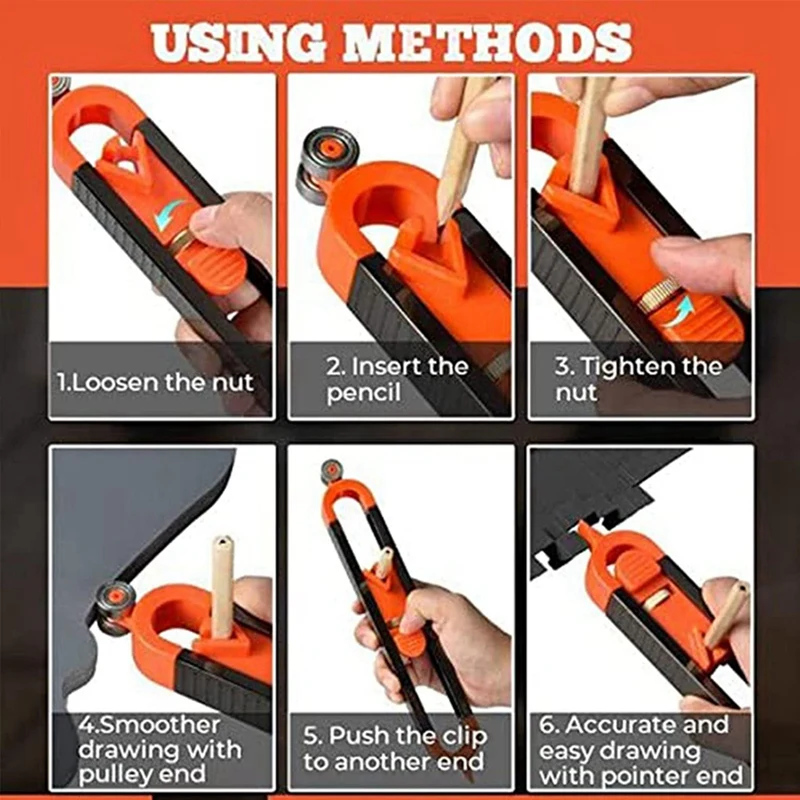 USING METHODS

1.Loosen the nut

2. Insert the pencil

3. Tighten the nut

4.Smoother drawing with pulley end

5. Push the clip to another end

6. Accurate and easy drawing with pointer end