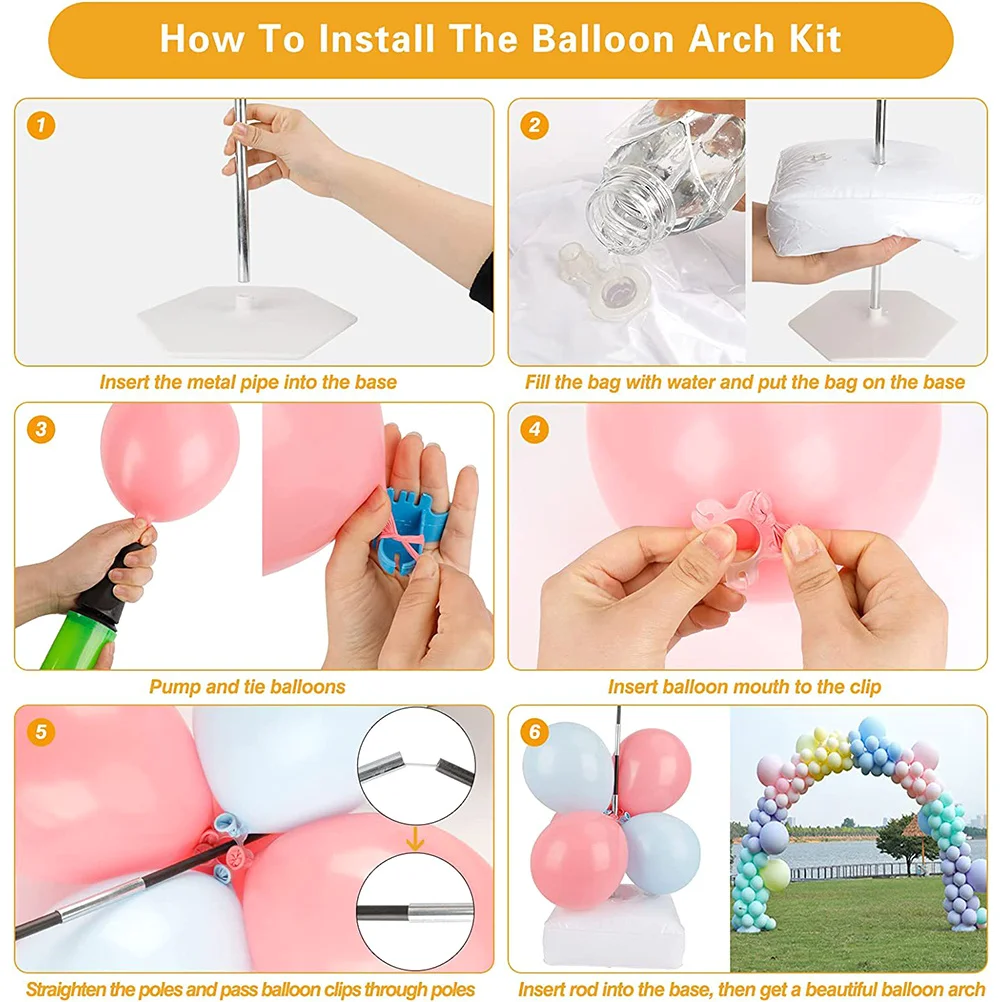 How To Install The Balloon Arch Kit

1

Insert the metal pipe into the base

2

Fill the bag with water and put the bag on the base

3

Pump and tie balloons

4

Insert balloon mouth to the clip

5

Straighten the poles and pass balloon clips through poles

6

Insert rod into the base, then get a beautiful balloon arch