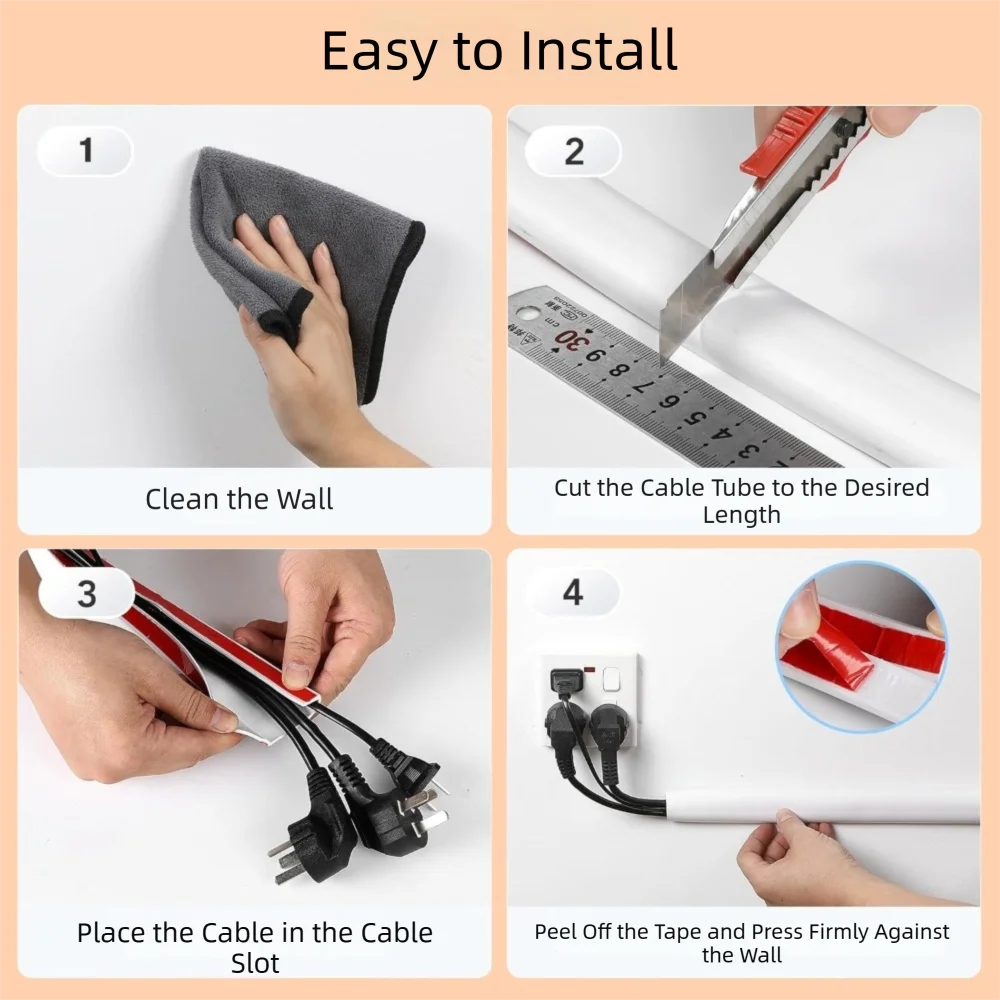 Easy to Install

1

Clean the Wall

2

30 9 8 7 6 5 4 3

Cut the Cable Tube to the Desired Length

3

Place the Cable in the Cable Slot

4

Peel Off the Tape and Press Firmly Against the Wall