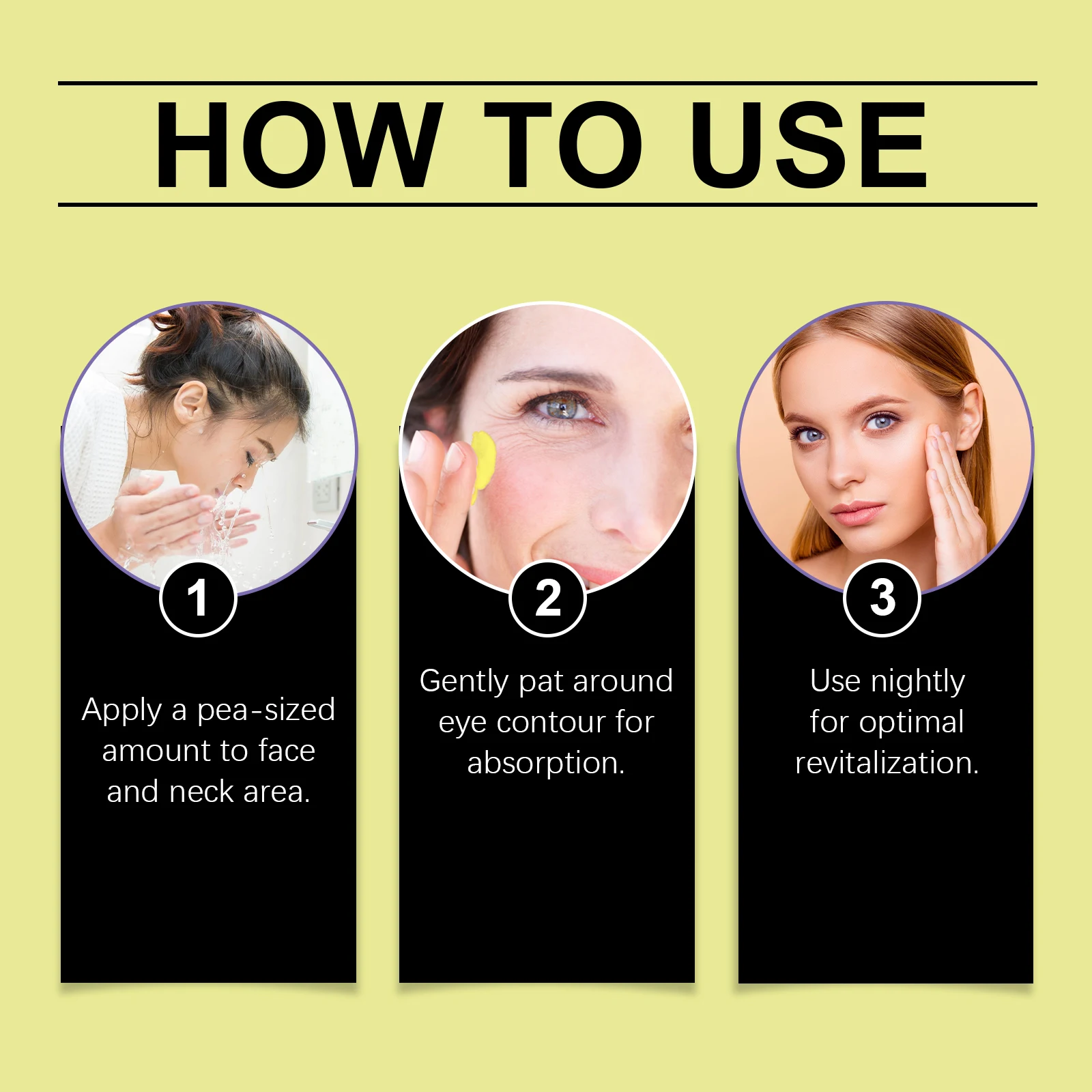 HOW TO USE

1

Apply a pea-sized amount to face and neck area.

2

Gently pat around eye contour for absorption.

3

Use nightly for optimal revitalization.