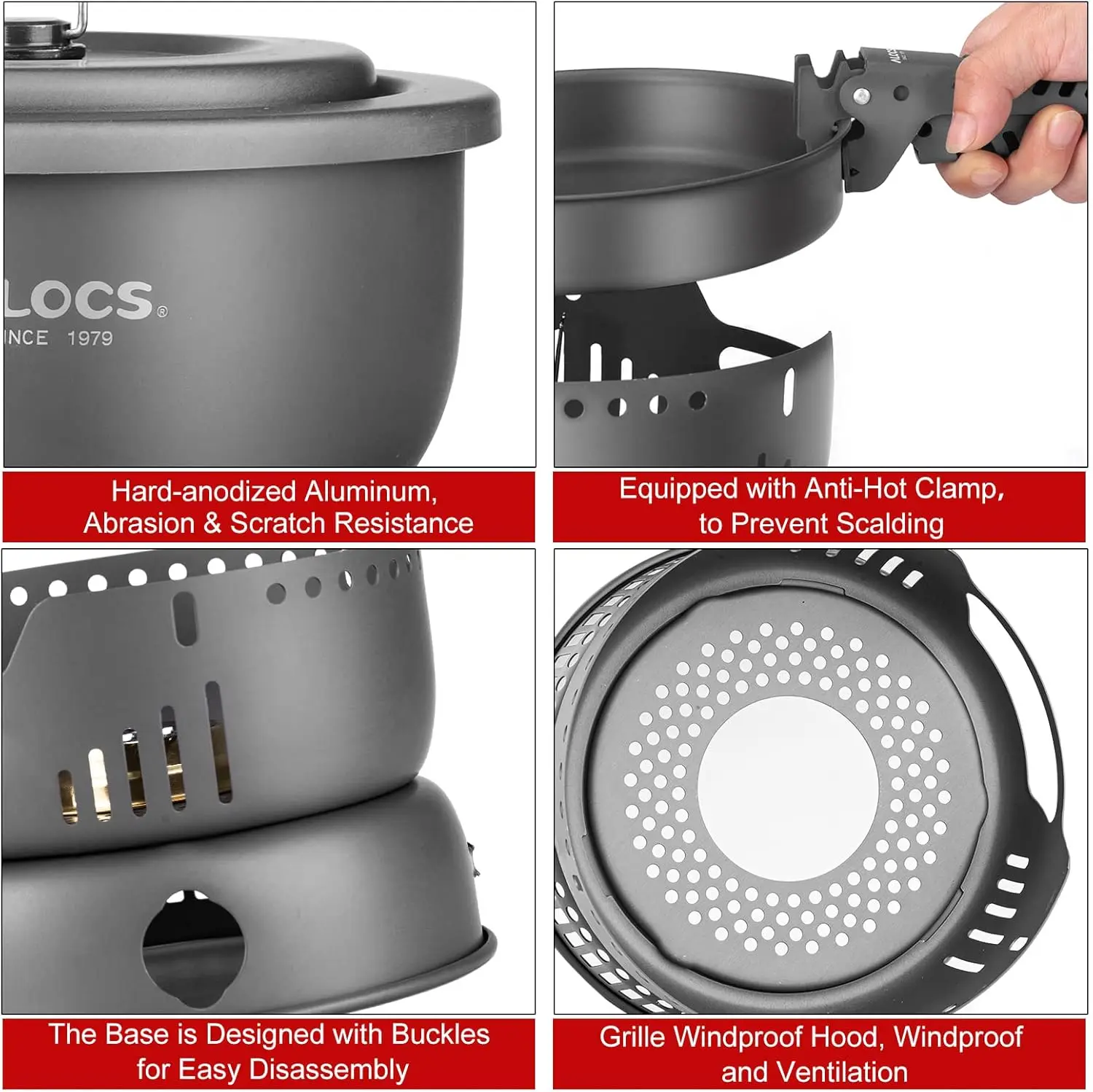 LOCS®
INCE 1979

Hard-anodized Aluminum, Abrasion & Scratch Resistance

Equipped with Anti-Hot Clamp, to Prevent Scalding

The Base is Designed with Buckles for Easy Disassembly

Grille Windproof Hood, Windproof and Ventilation