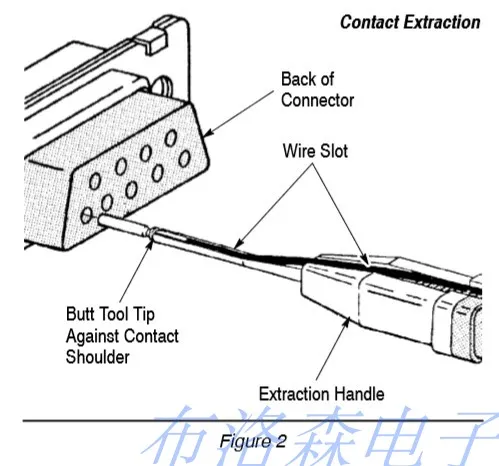 Contact Extraction

Back of Connector

Wire Slot

Butt Tool Tip Against Contact Shoulder

Extraction Handle

Figure 2

布洛森电子