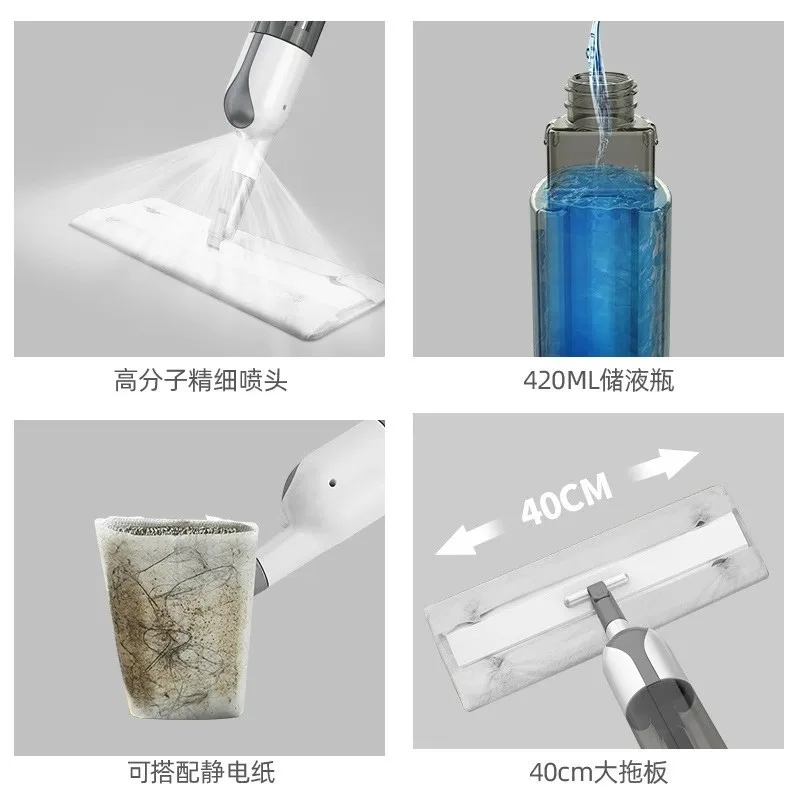 高分子精细喷头

420ML储液瓶

可搭配静电纸

40CM

40cm大拖板