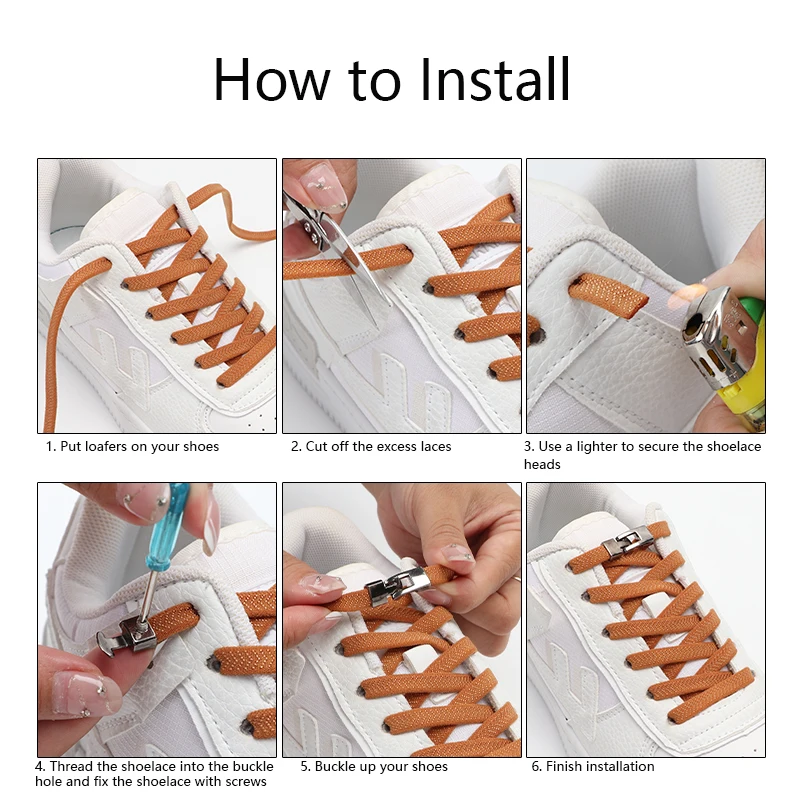 How to Install

1. Put loafers on your shoes

2. Cut off the excess laces

3. Use a lighter to secure the shoelace heads

4. Thread the shoelace into the buckle hole and fix the shoelace with screws

5. Buckle up your shoes

6. Finish installation