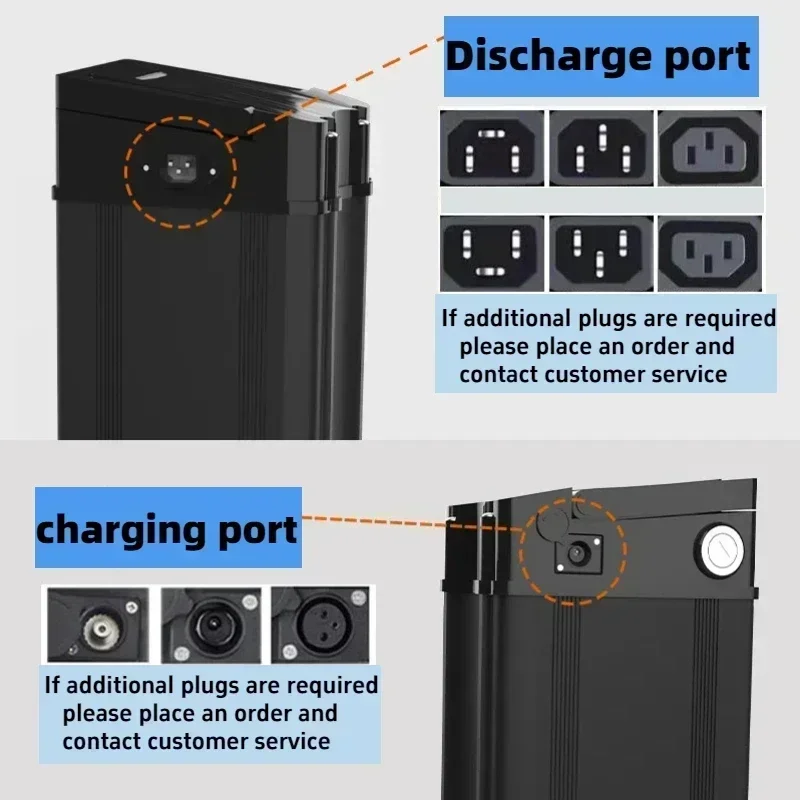 Discharge port

If additional plugs are required please place an order and contact customer service

charging port

If additional plugs are required please place an order and contact customer service