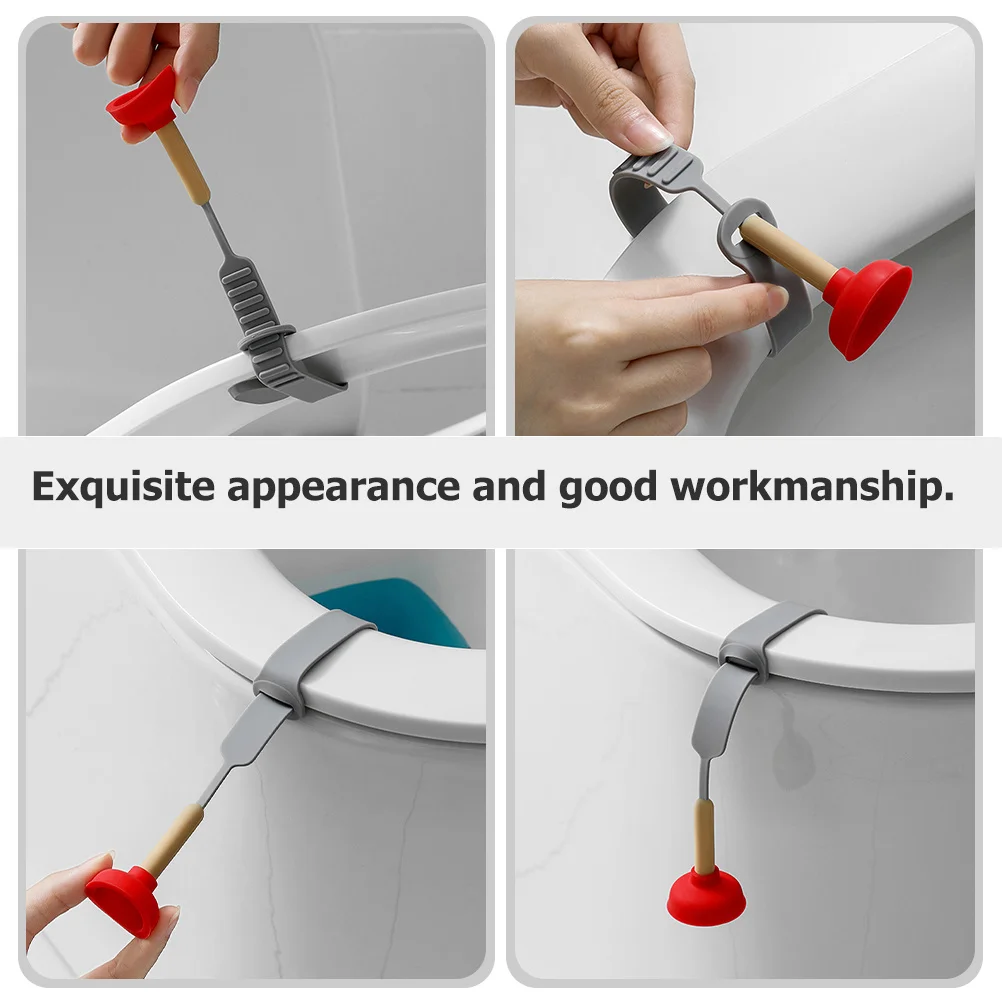 Exquisite appearance and good workmanship.