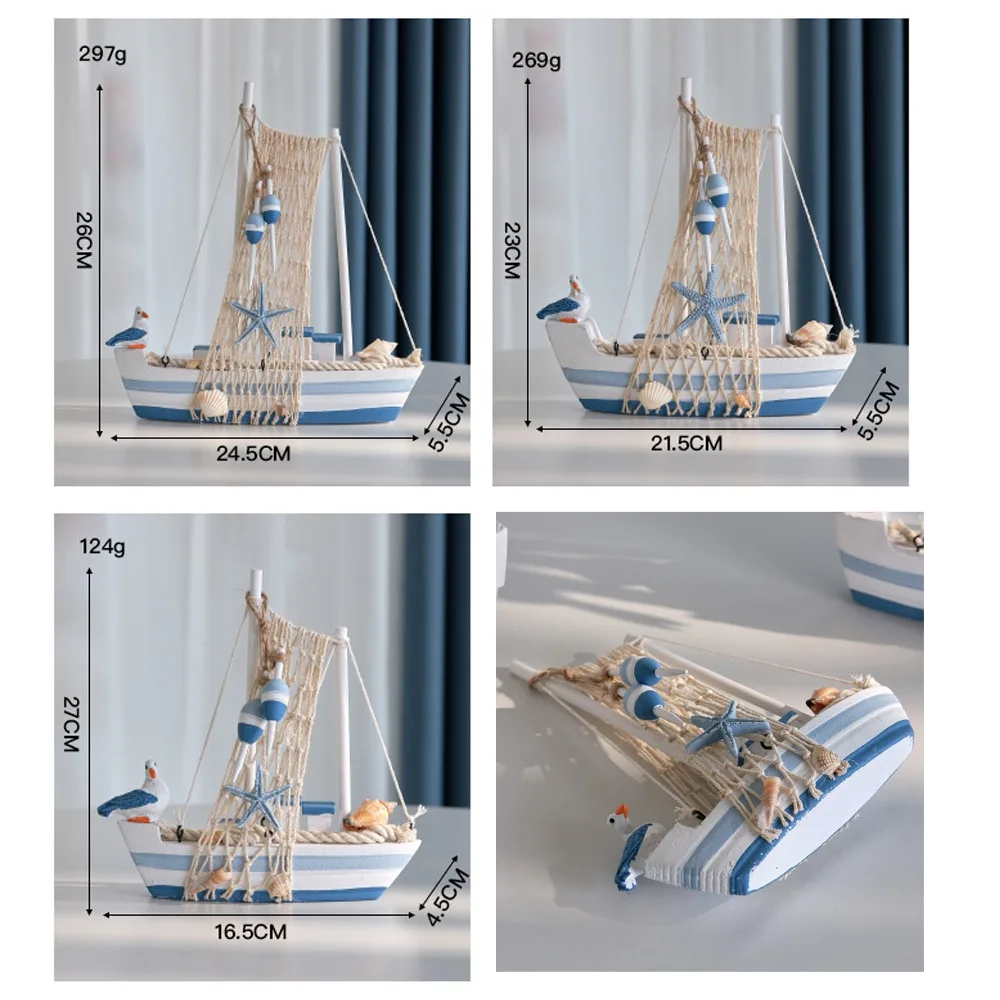 297g
26CM
24.5CM
5.5CM

269g
23CM
21.5CM
5.5CM

124g
27CM
16.5CM
4.5CM