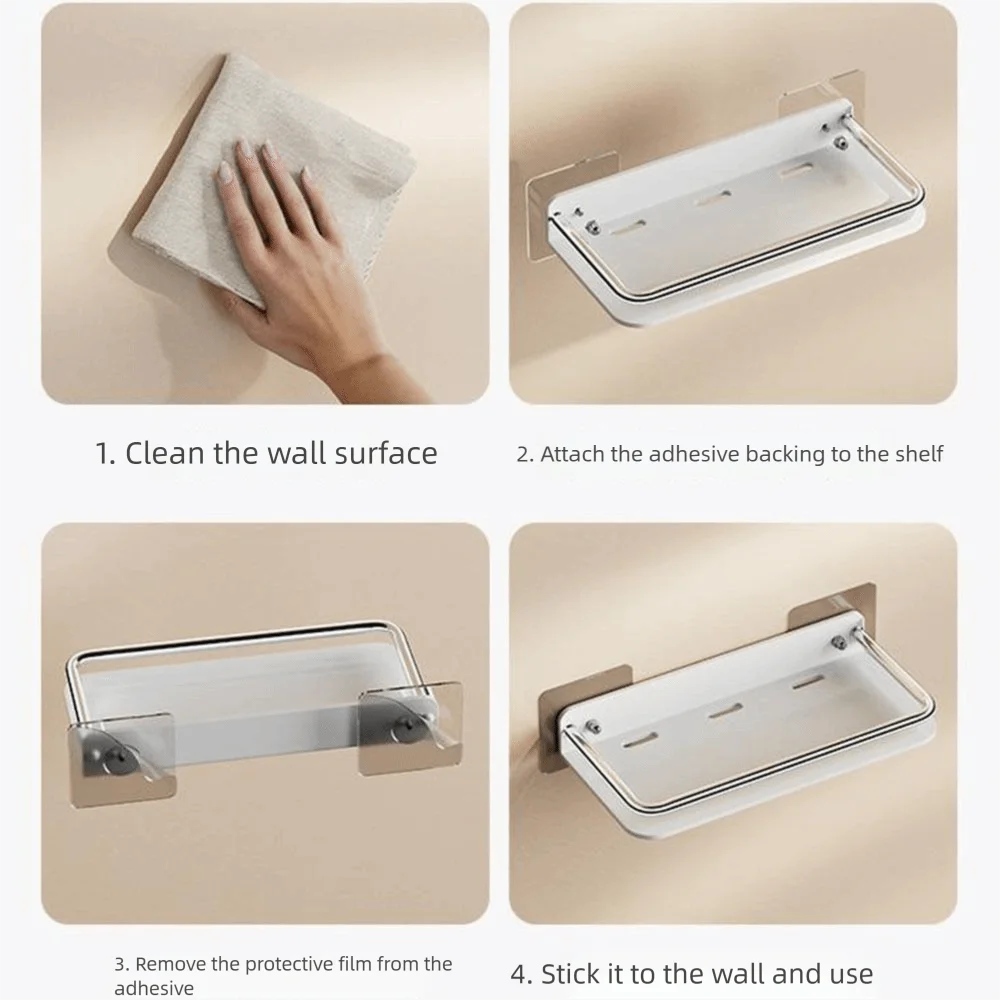 1. Clean the wall surface

2. Attach the adhesive backing to the shelf

3. Remove the protective film from the adhesive

4. Stick it to the wall and use