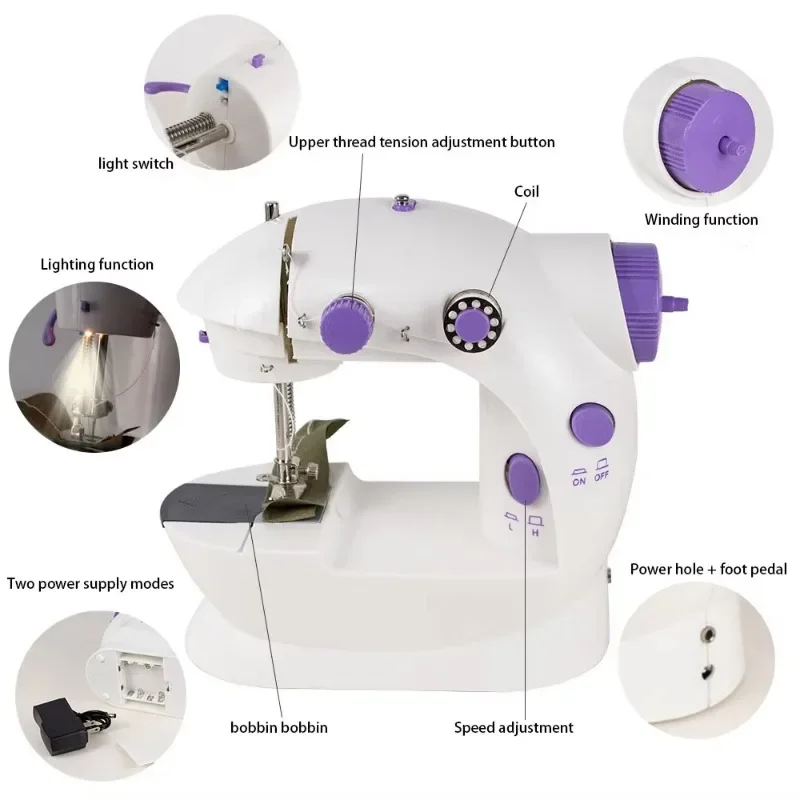 light switch

Upper thread tension adjustment button

Coil

Winding function

Lighting function

ON OFF

L H

Two power supply modes

Power hole + foot pedal

bobbin bobbin

Speed adjustment