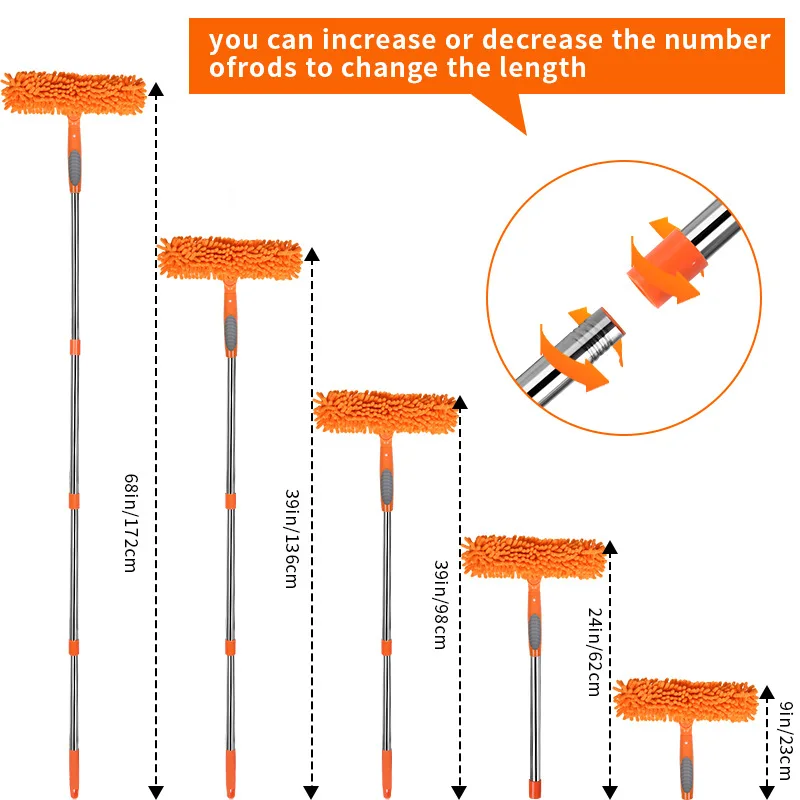 you can increase or decrease the number ofrods to change the length

68in/172cm

39in/136cm

39in/98cm

24in/62cm

9in/23cm