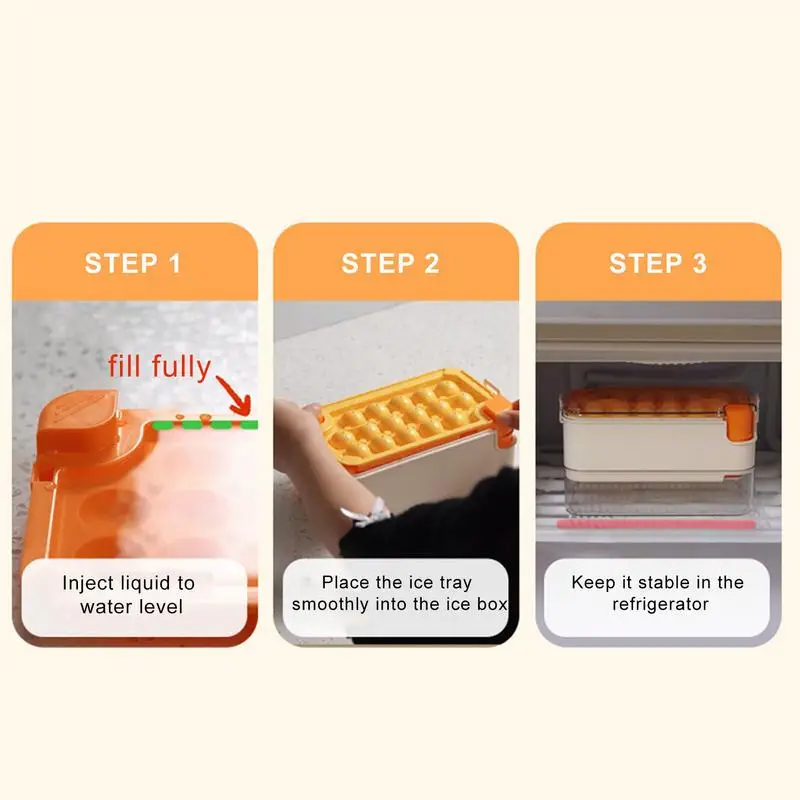 STEP 1

fill fully

Inject liquid to water level

STEP 2

Place the ice tray smoothly into the ice box

STEP 3

Keep it stable in the refrigerator